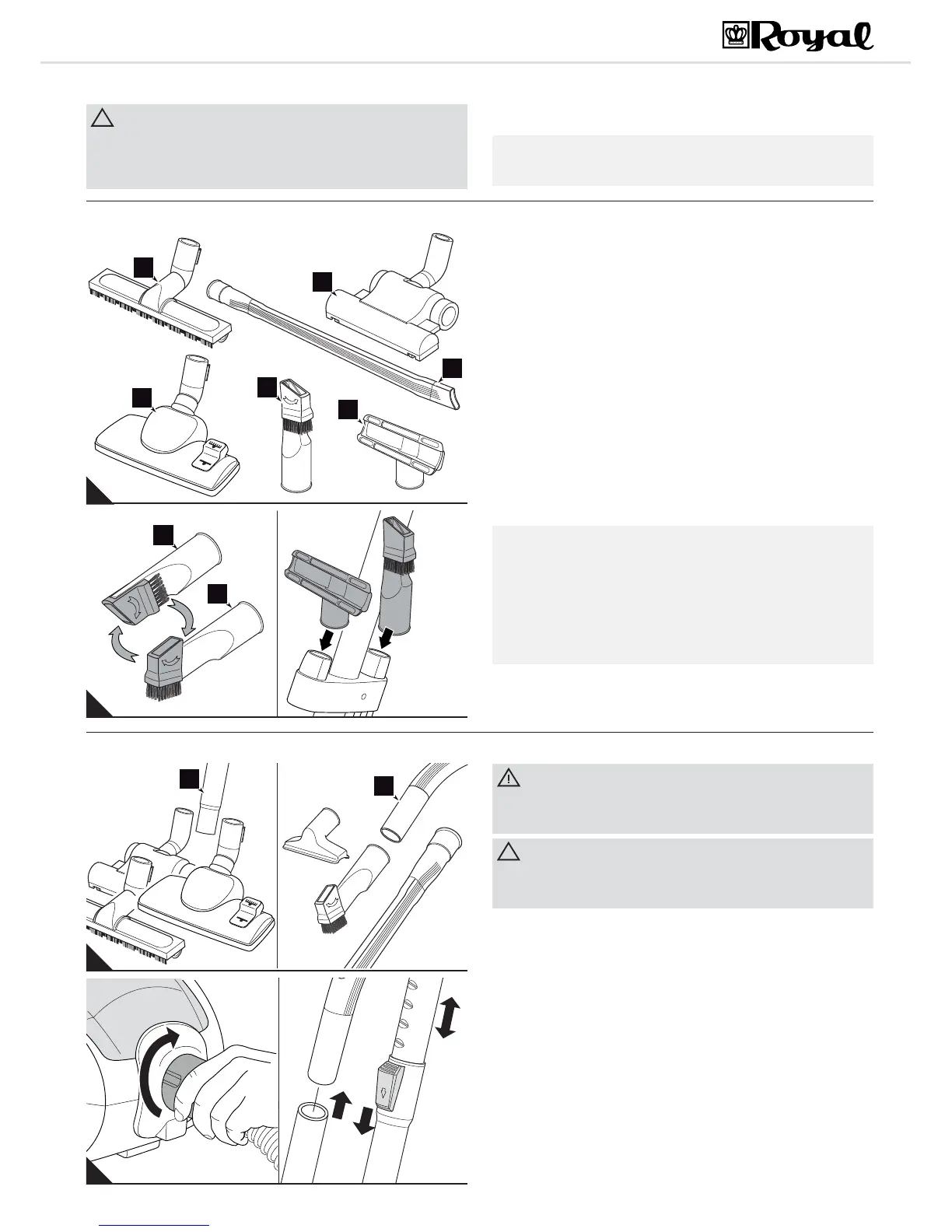 Royal