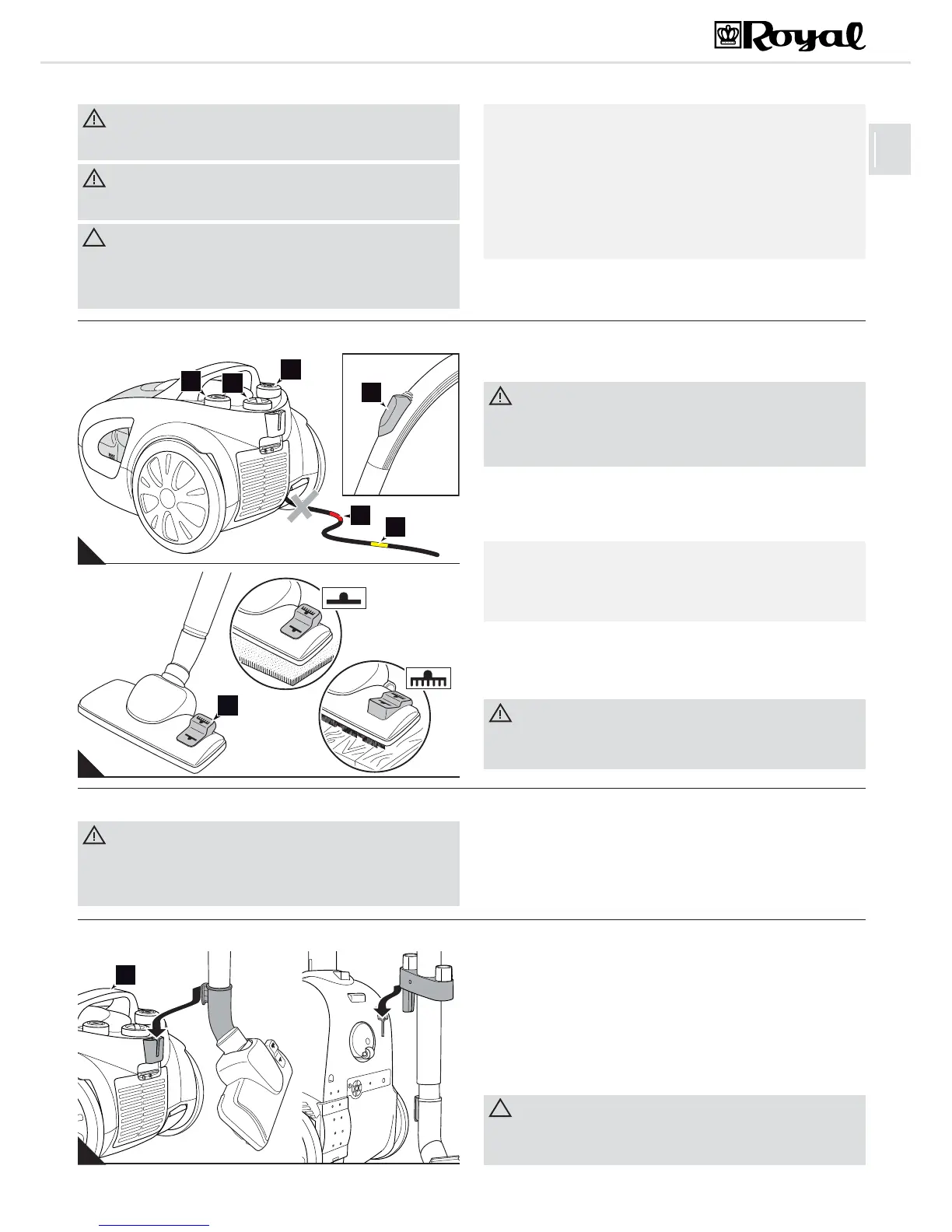 Royal