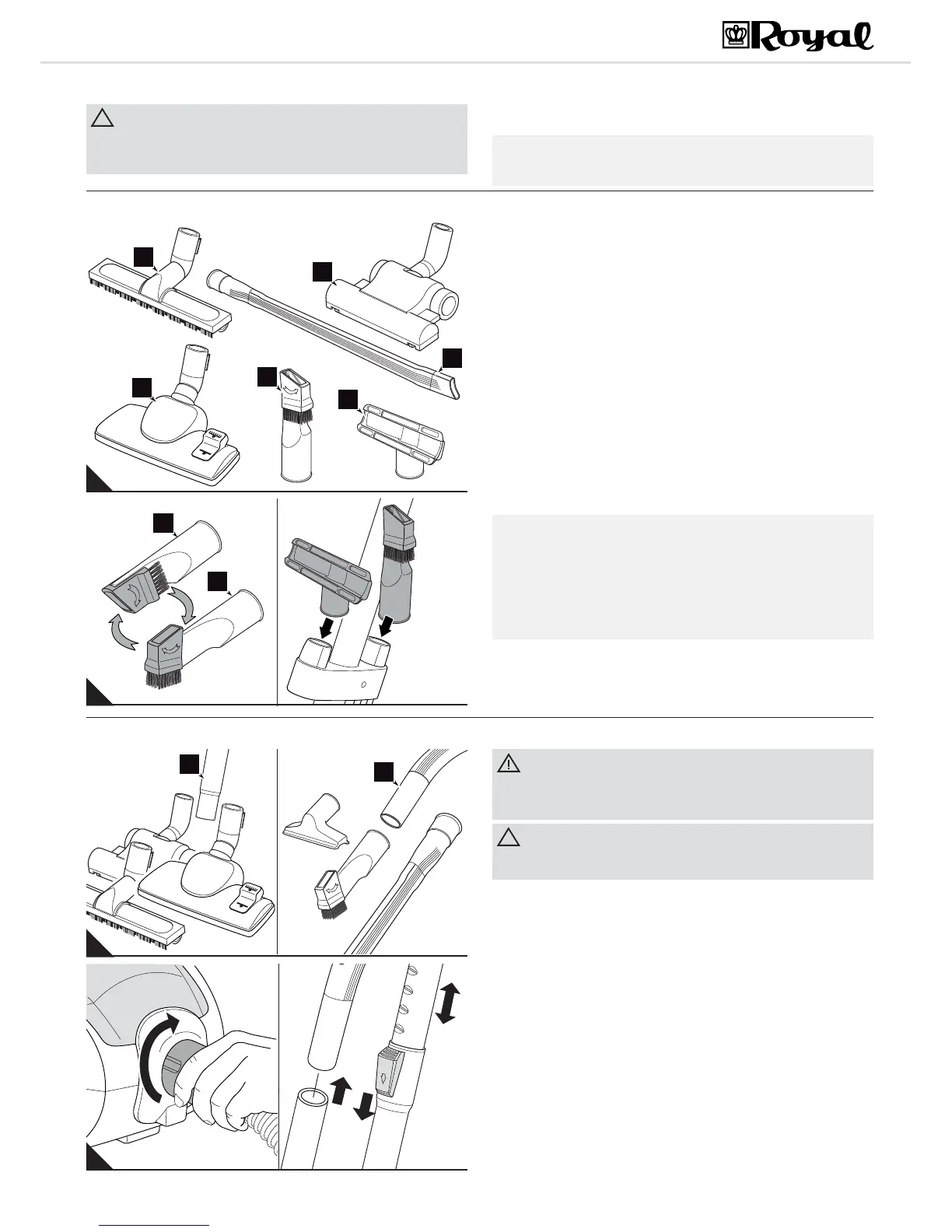 Royal