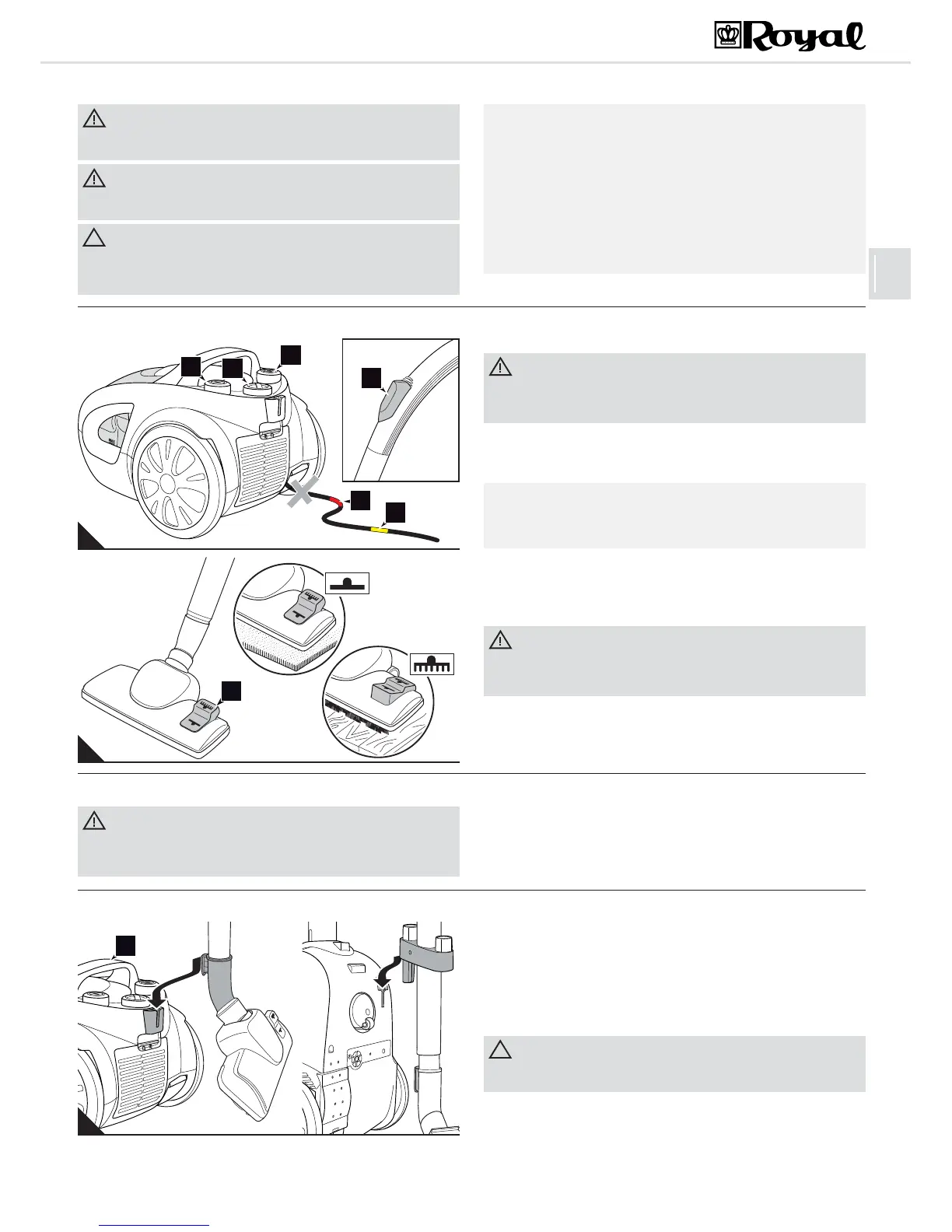 Royal