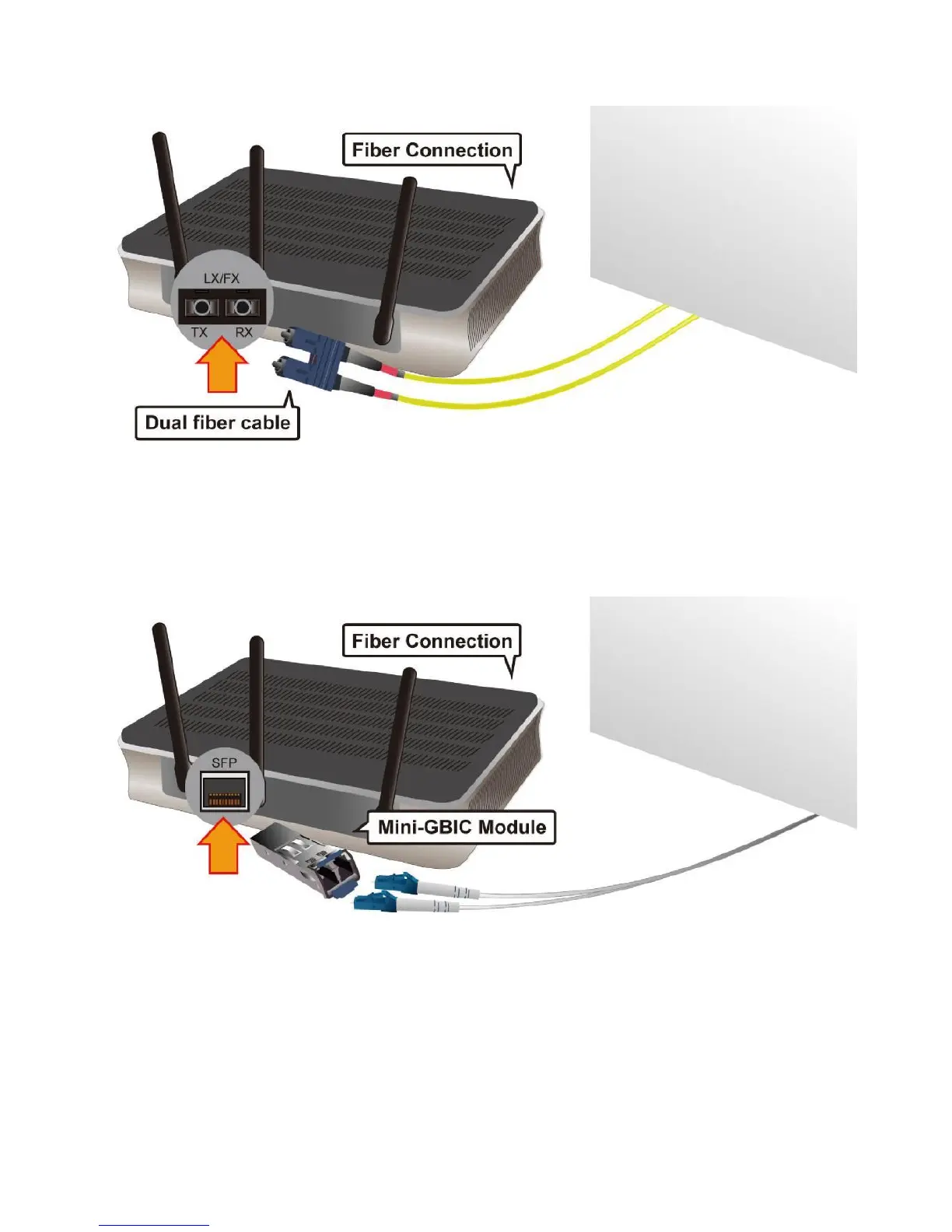 Fiber Connection

LX/FX

TX RX

Dual fiber cable

Fiber Connection

SFP

Mini-GBIC Module