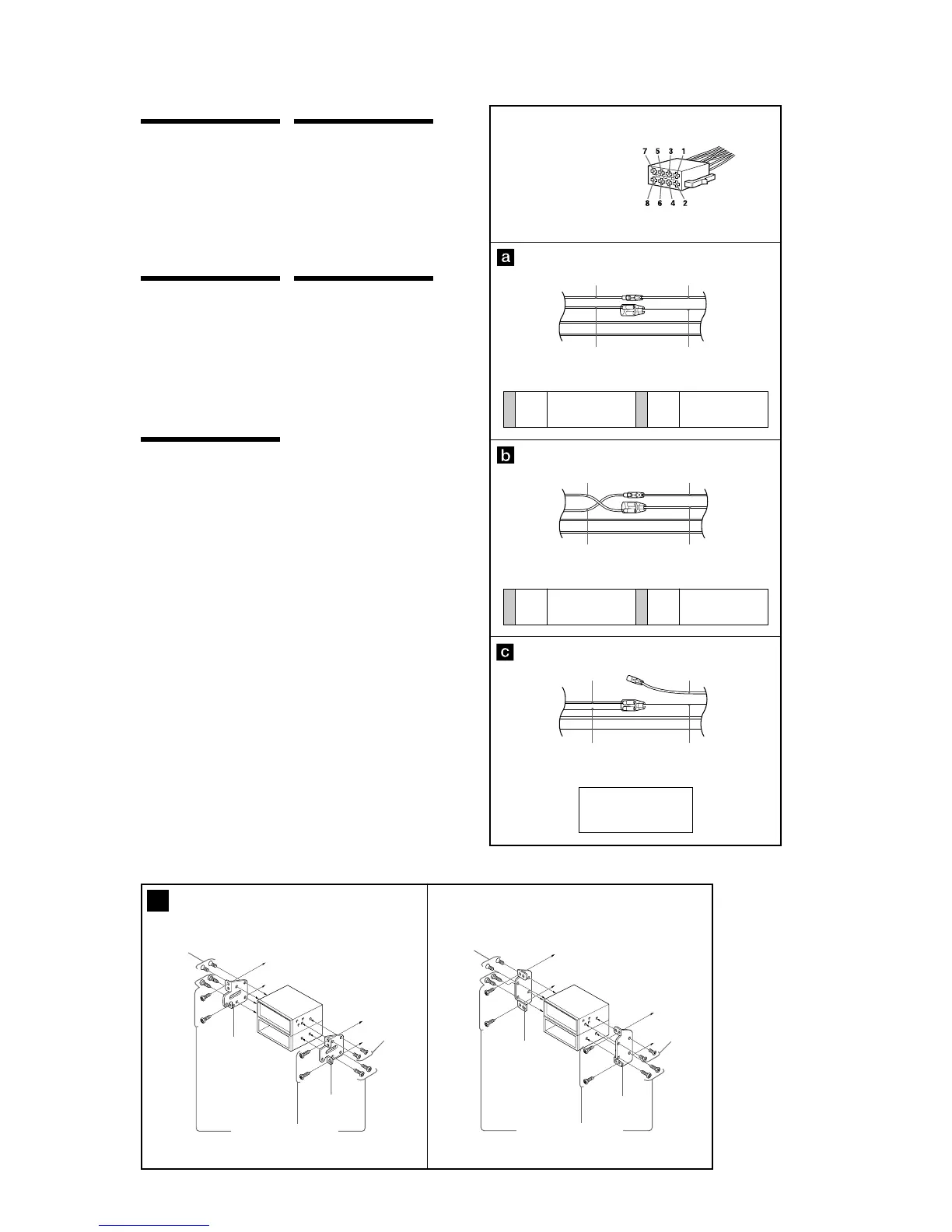 7 5 3 1

8 6 4 2

a

b

c