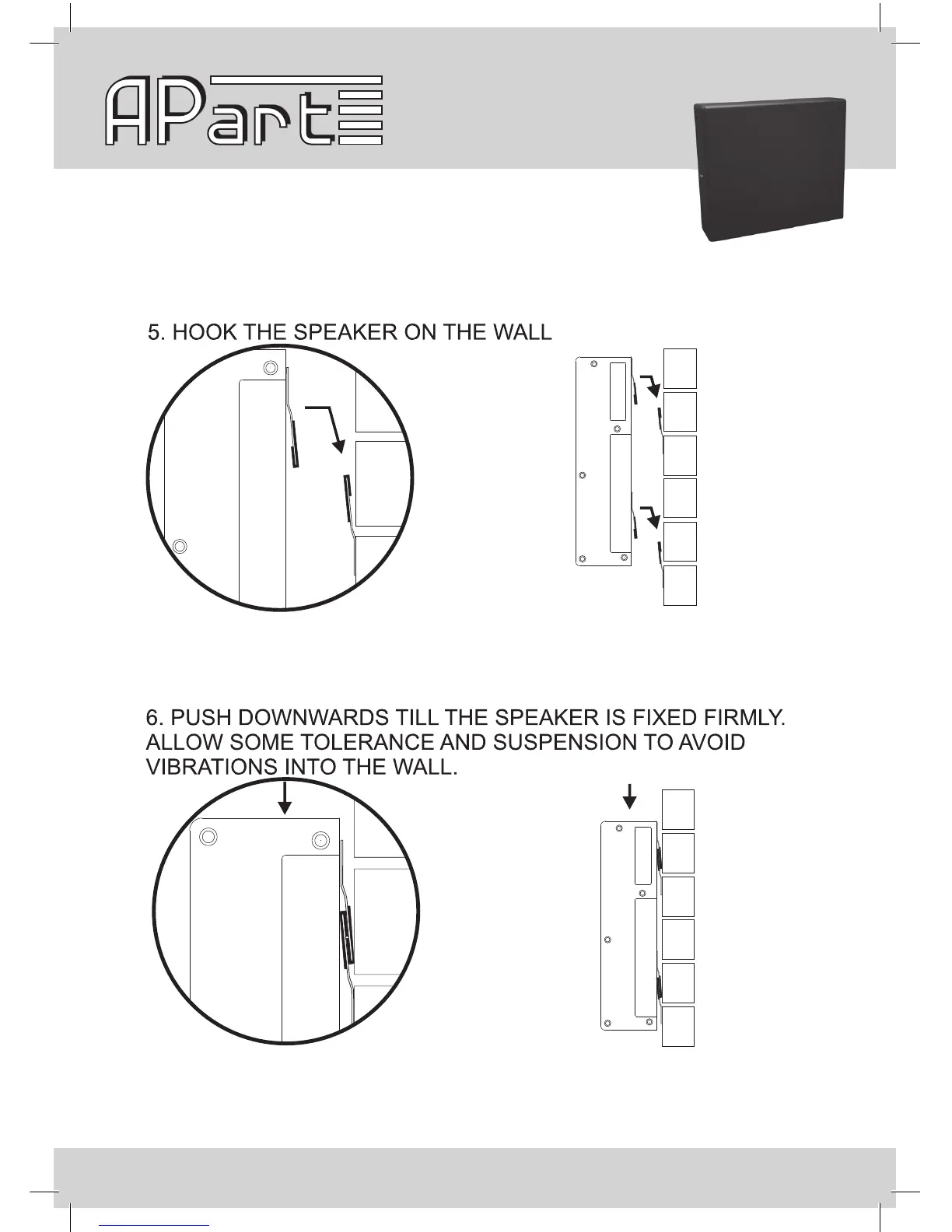 APart

5. HOOK THE SPEAKER ON THE WALL

6. PUSH DOWNWARDS TILL THE SPEAKER IS FIXED FIRMLY. ALLOW SOME TOLERANCE AND SUSPENSION TO AVOID VIBRATIONS INTO THE WALL.