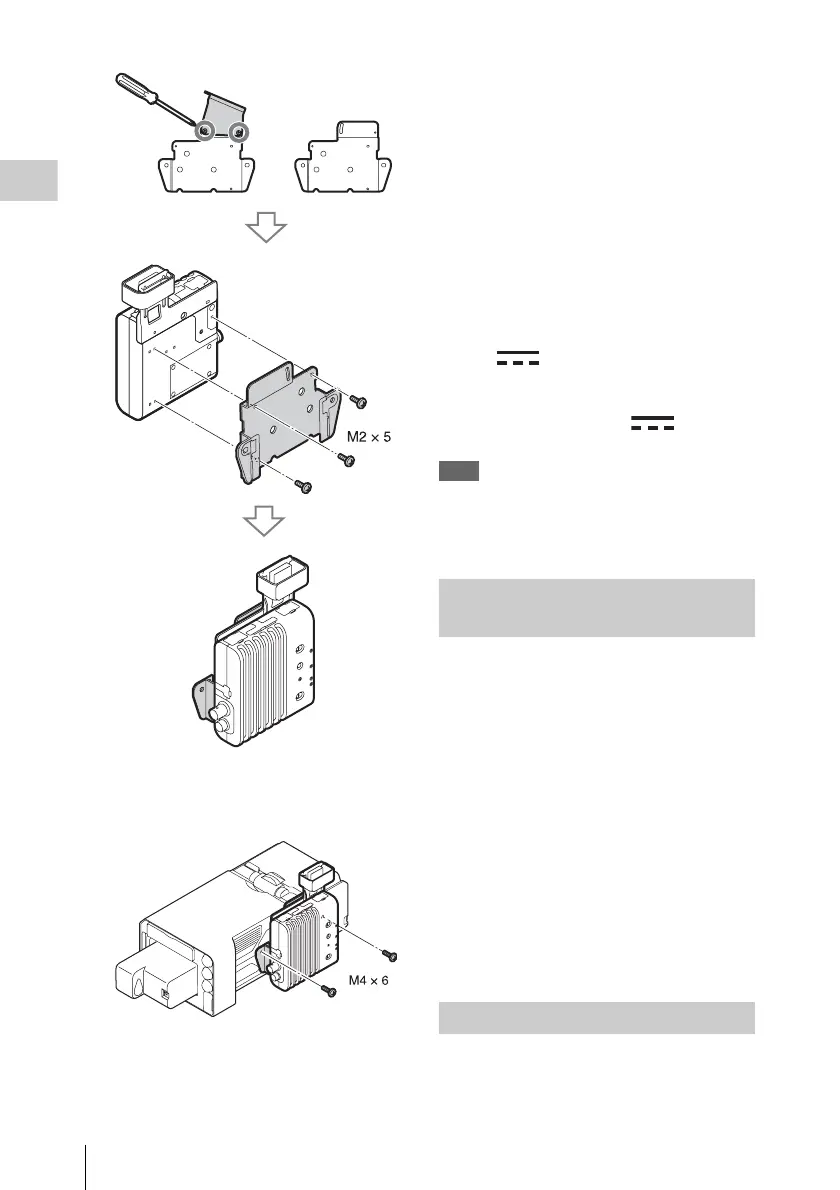 M2 × 5

M4 × 6