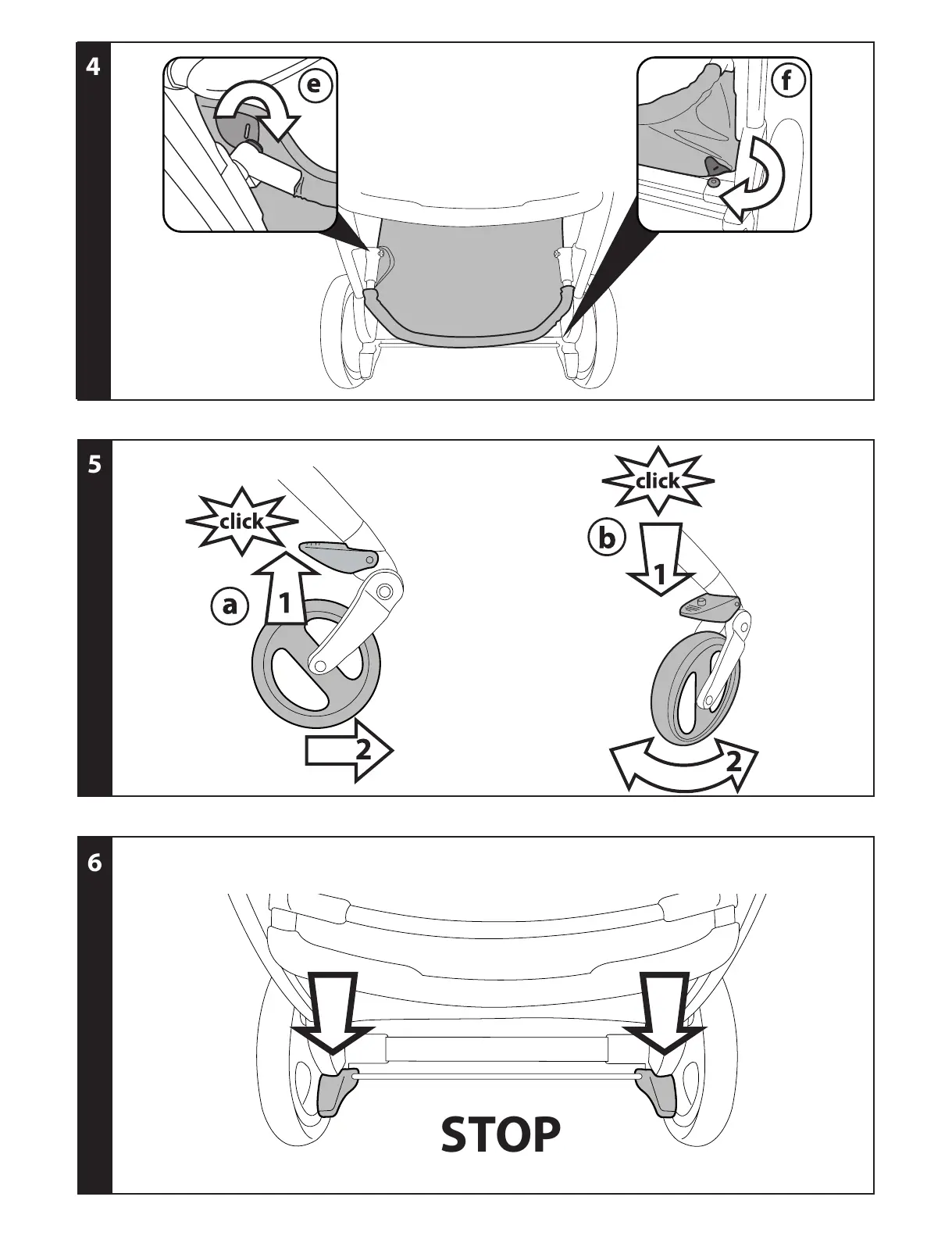 4

e

f

5

click

a

1

2

click

b

1

2

6

STOP