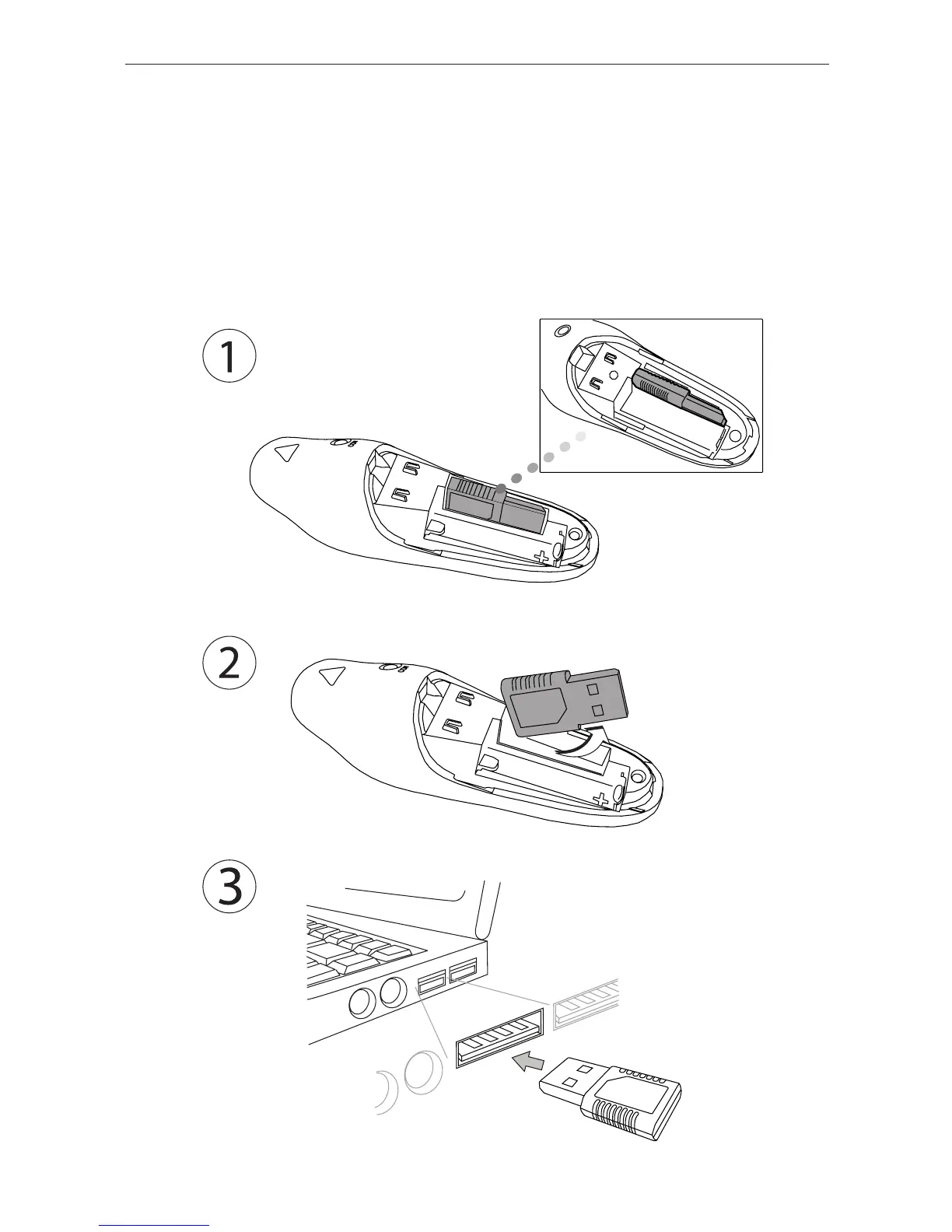 1

2

3