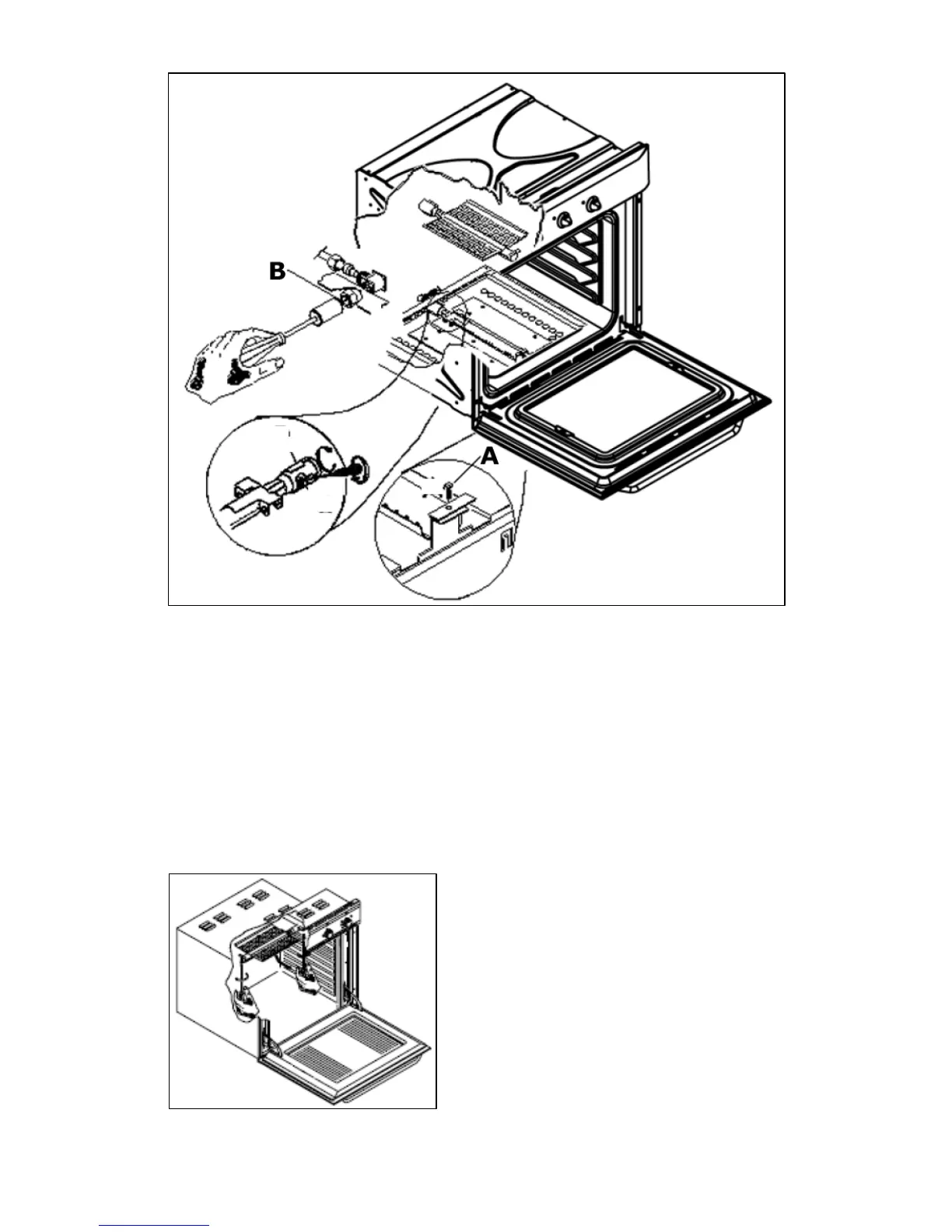 B

A