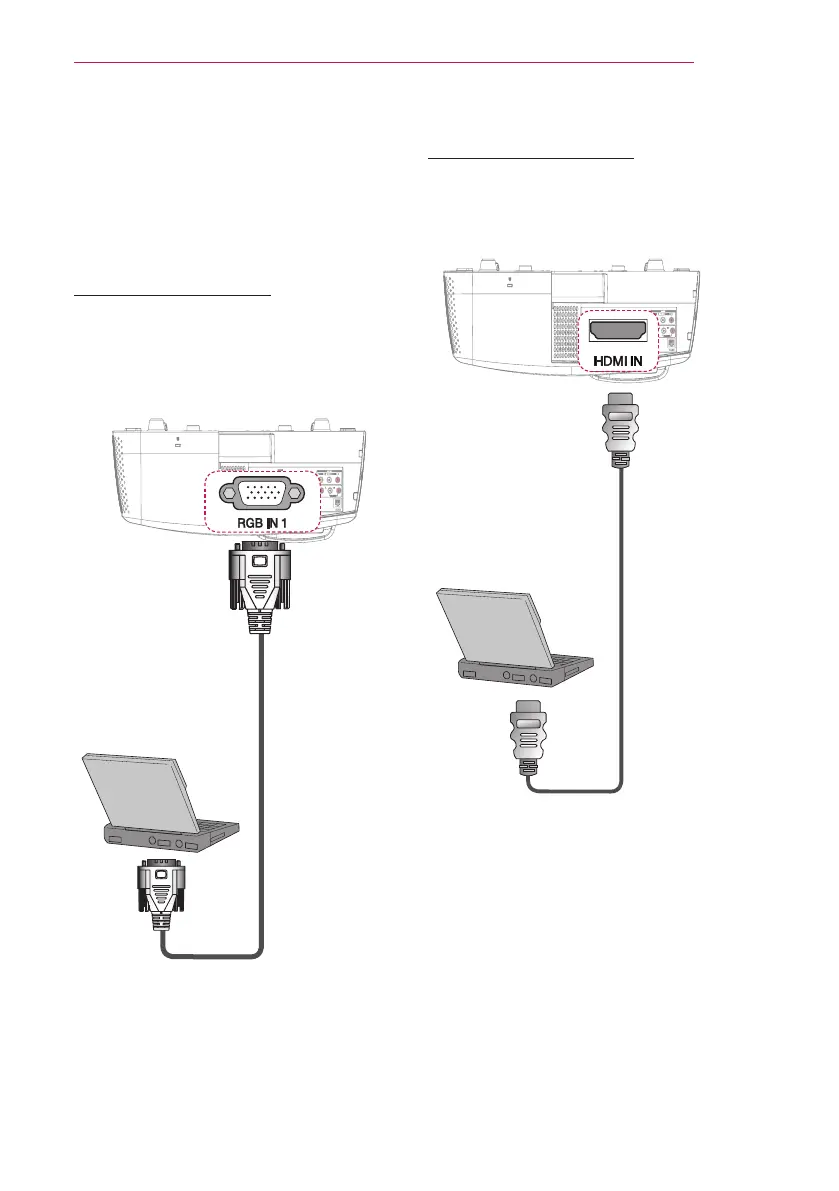 RGB IN 1

HDMI IN