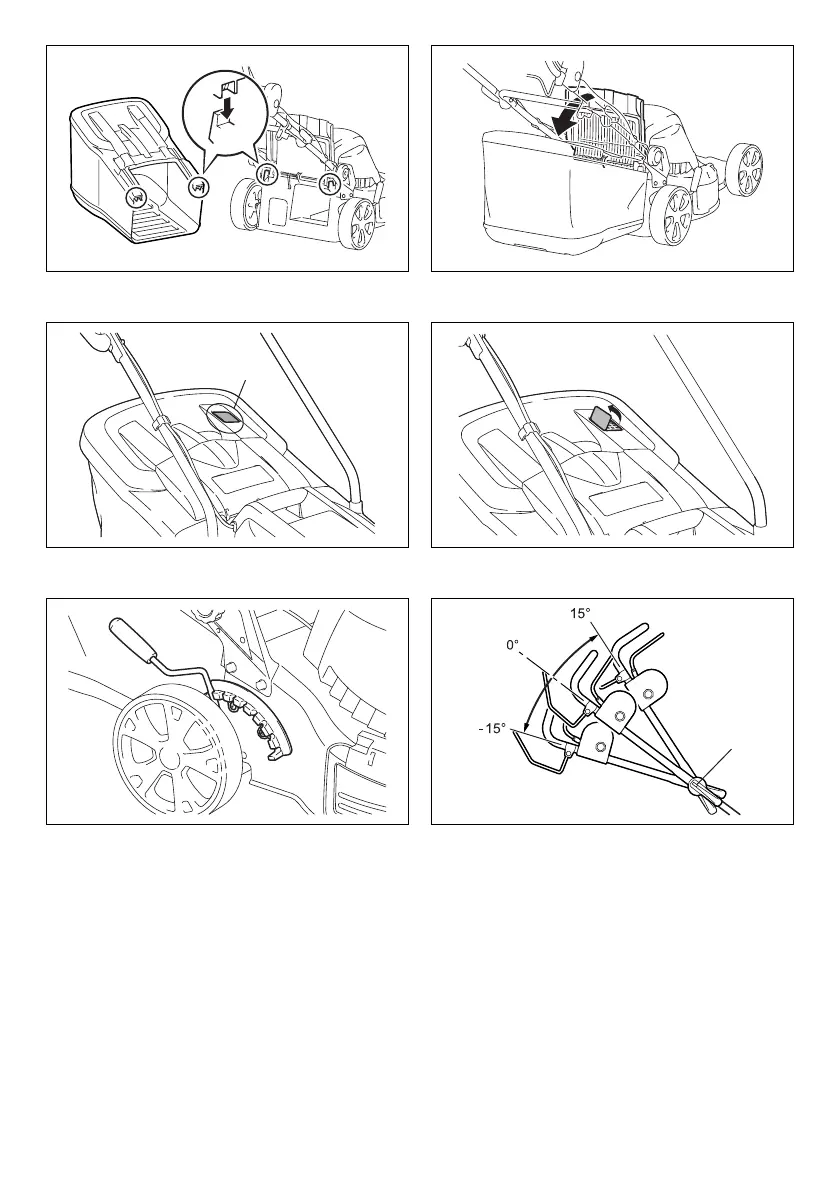 15°
0°
-15°