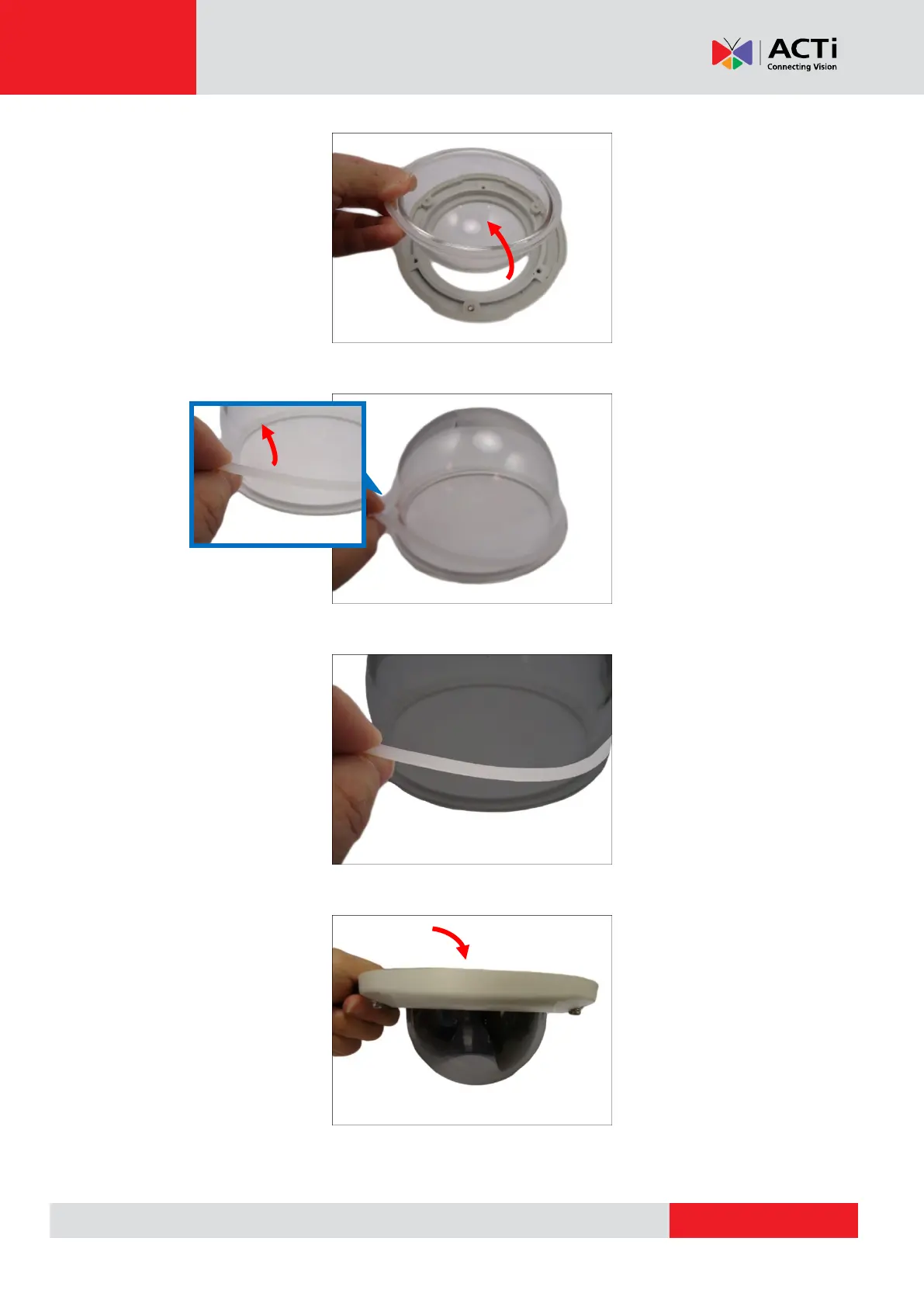 ACTi
Connecting Vision