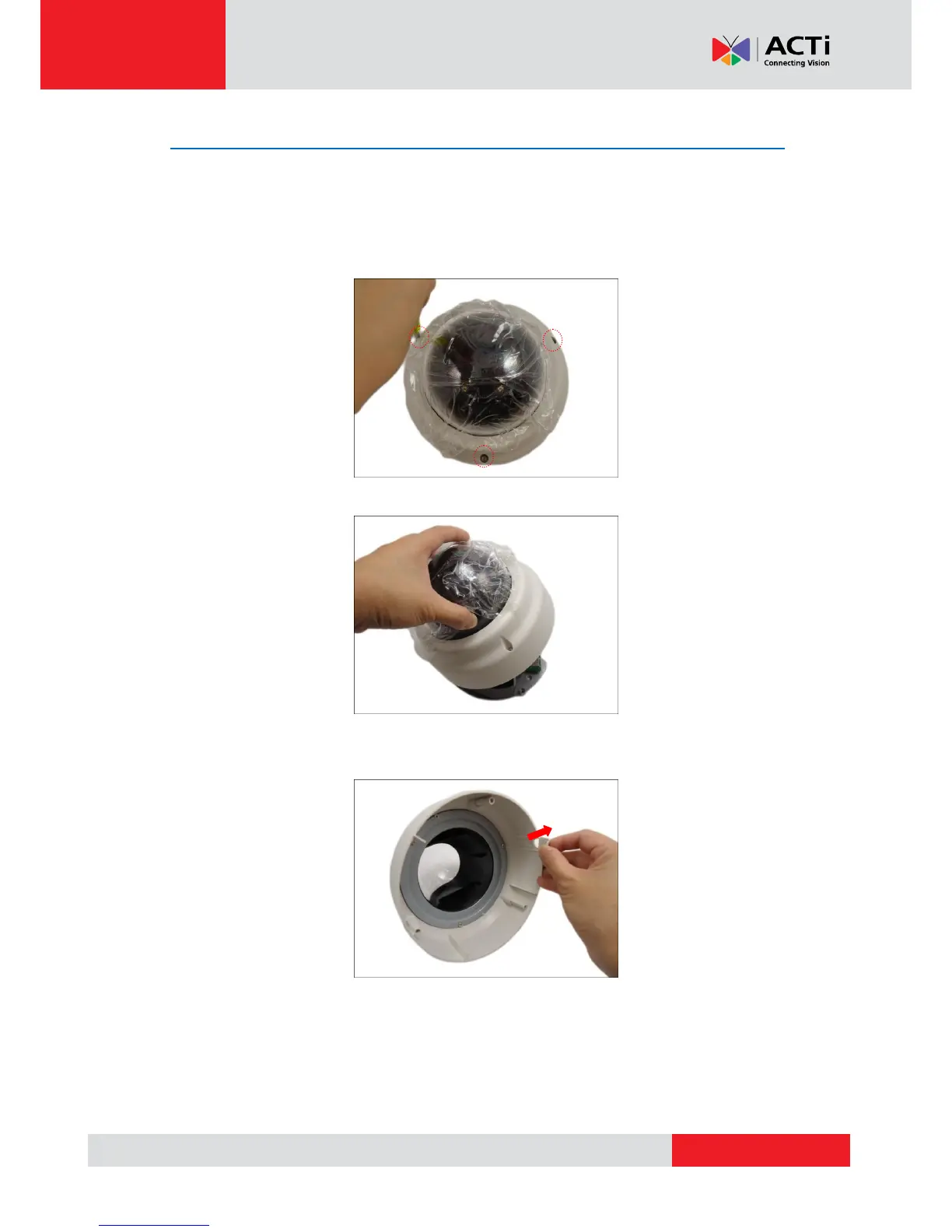 ACTi
Connecting Vision