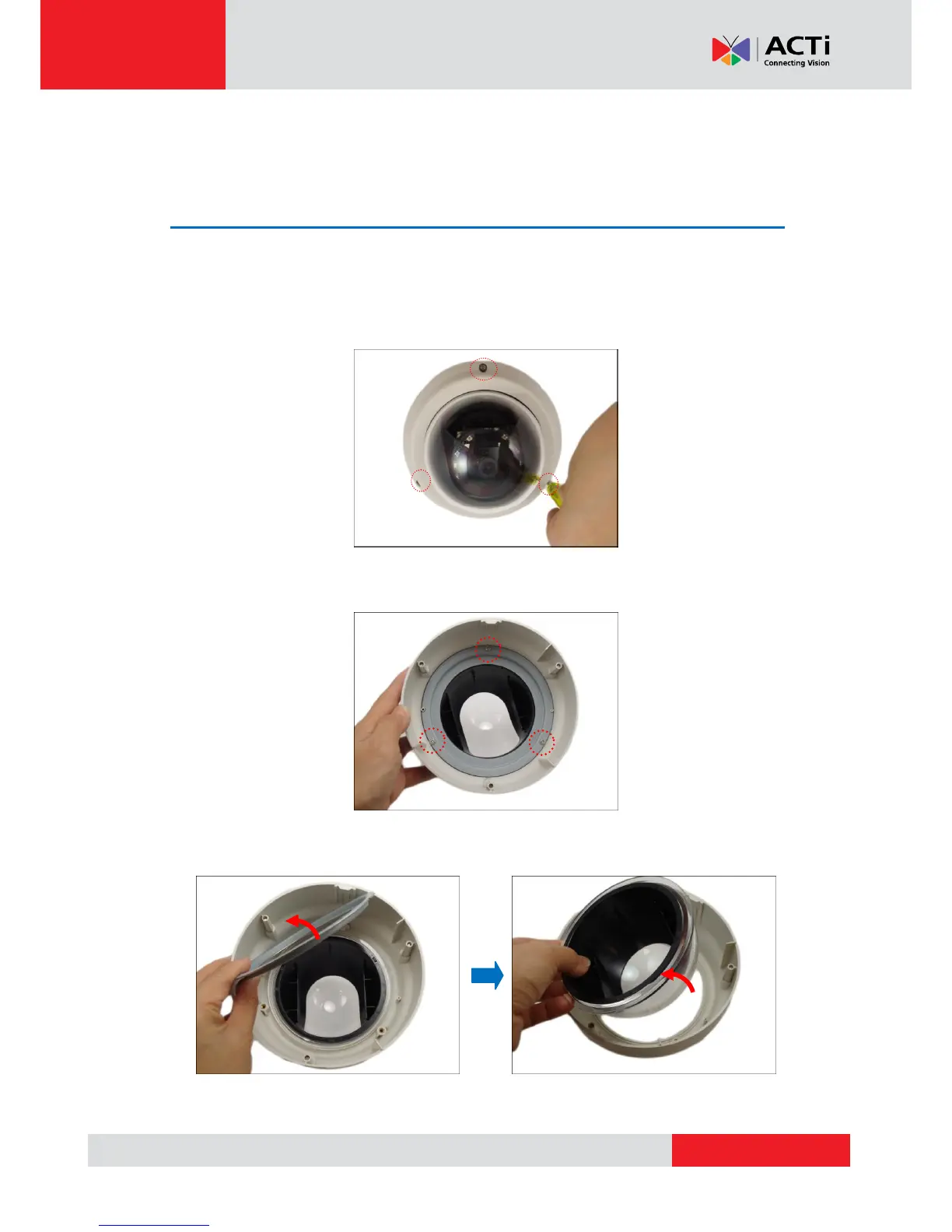 ACTi
Connecting Vision