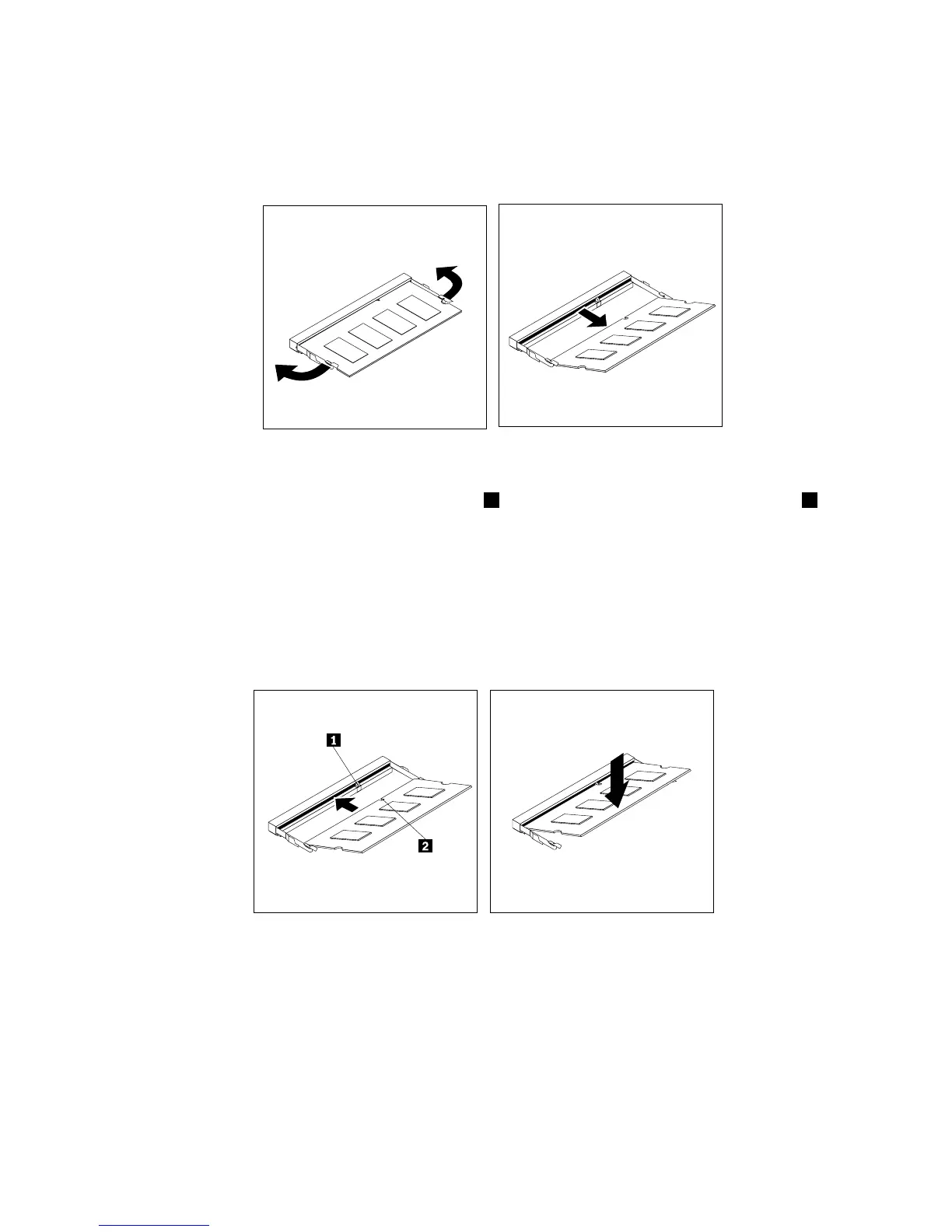 1

2