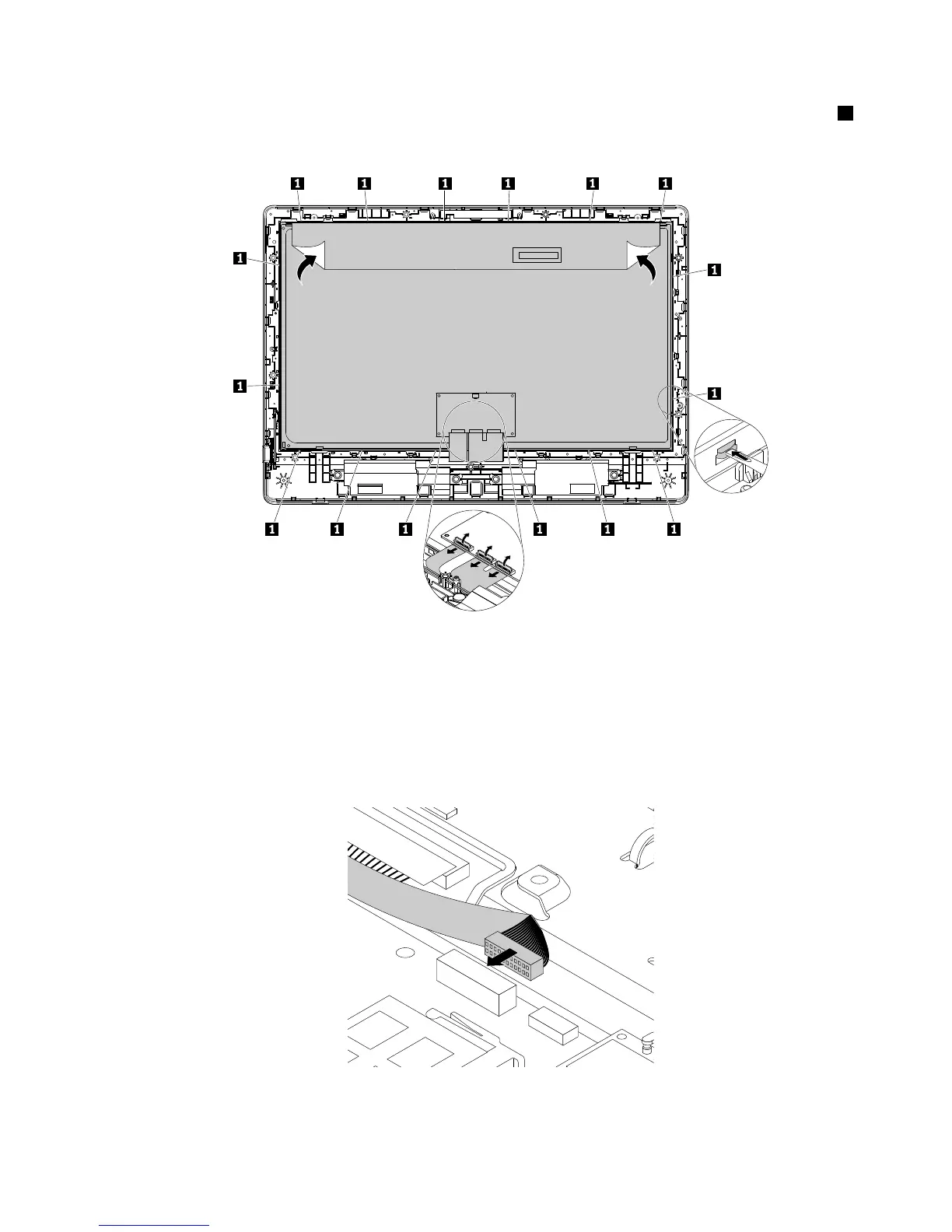 1 1 1 1 1 1
1
1
1
1
1 1 1 1 1 1