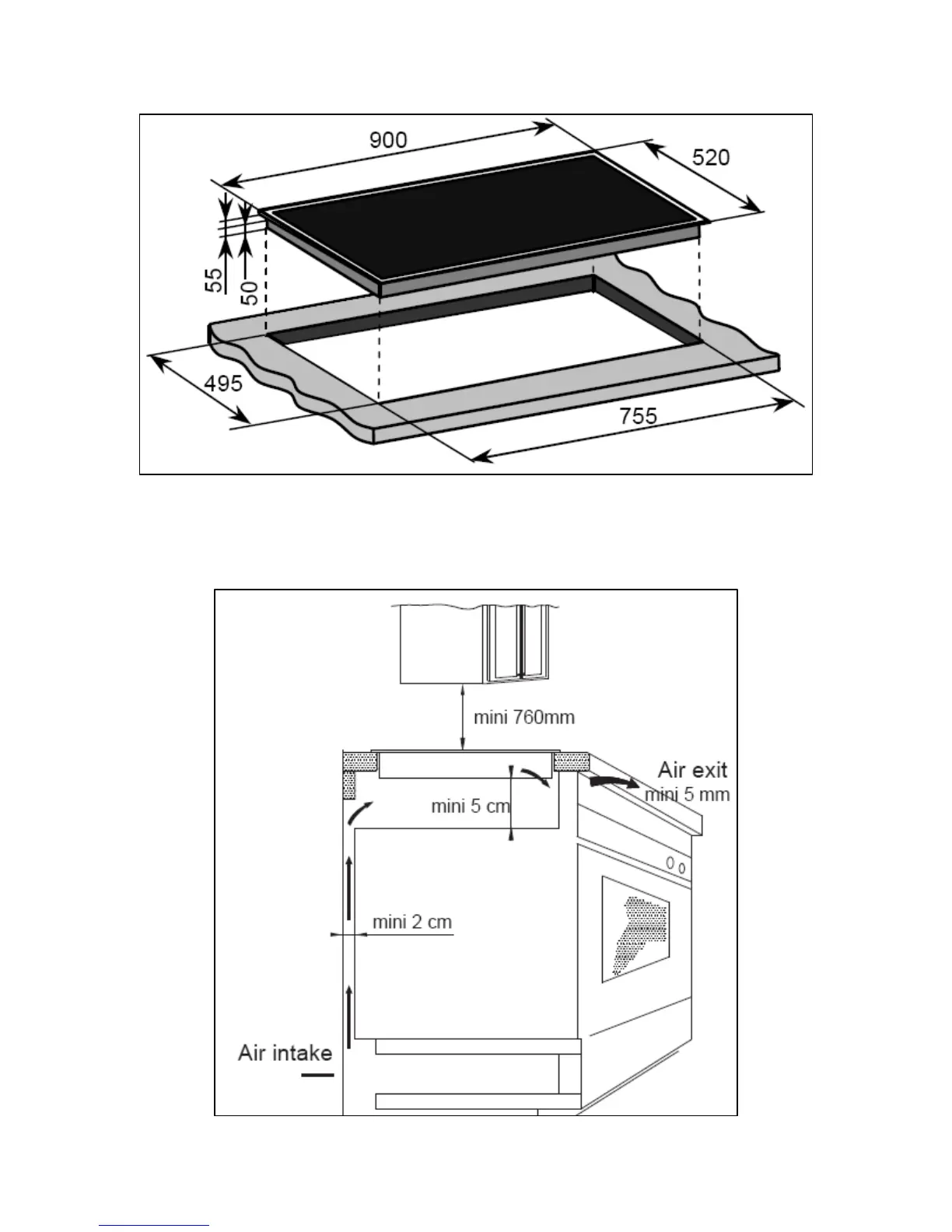 900

520

55

50

495

755

mini 760mm

Air exit

mini 5 mm

mini 5 cm

mini 2 cm

Air intake