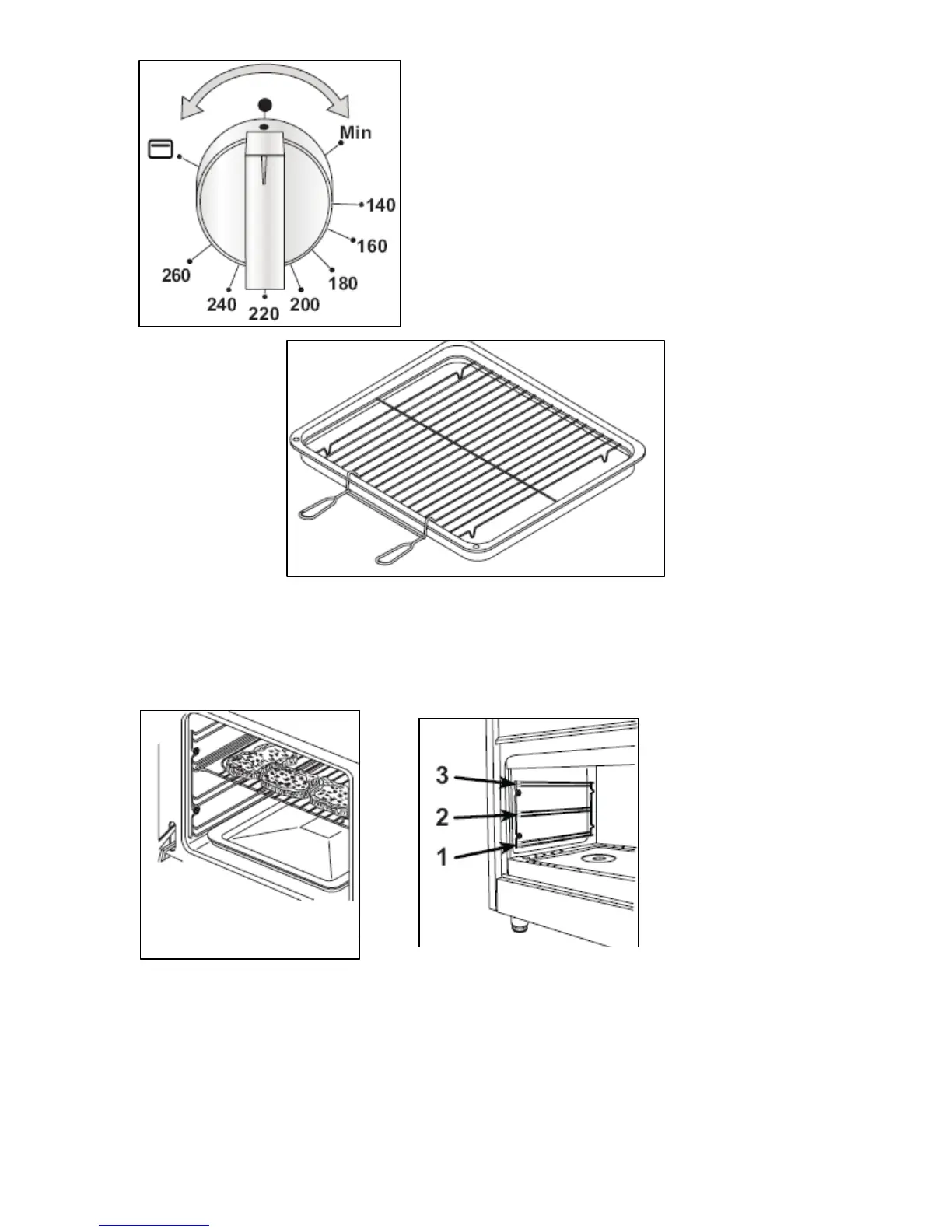 Min
140
160
180
200
220
240
260

3
2
1