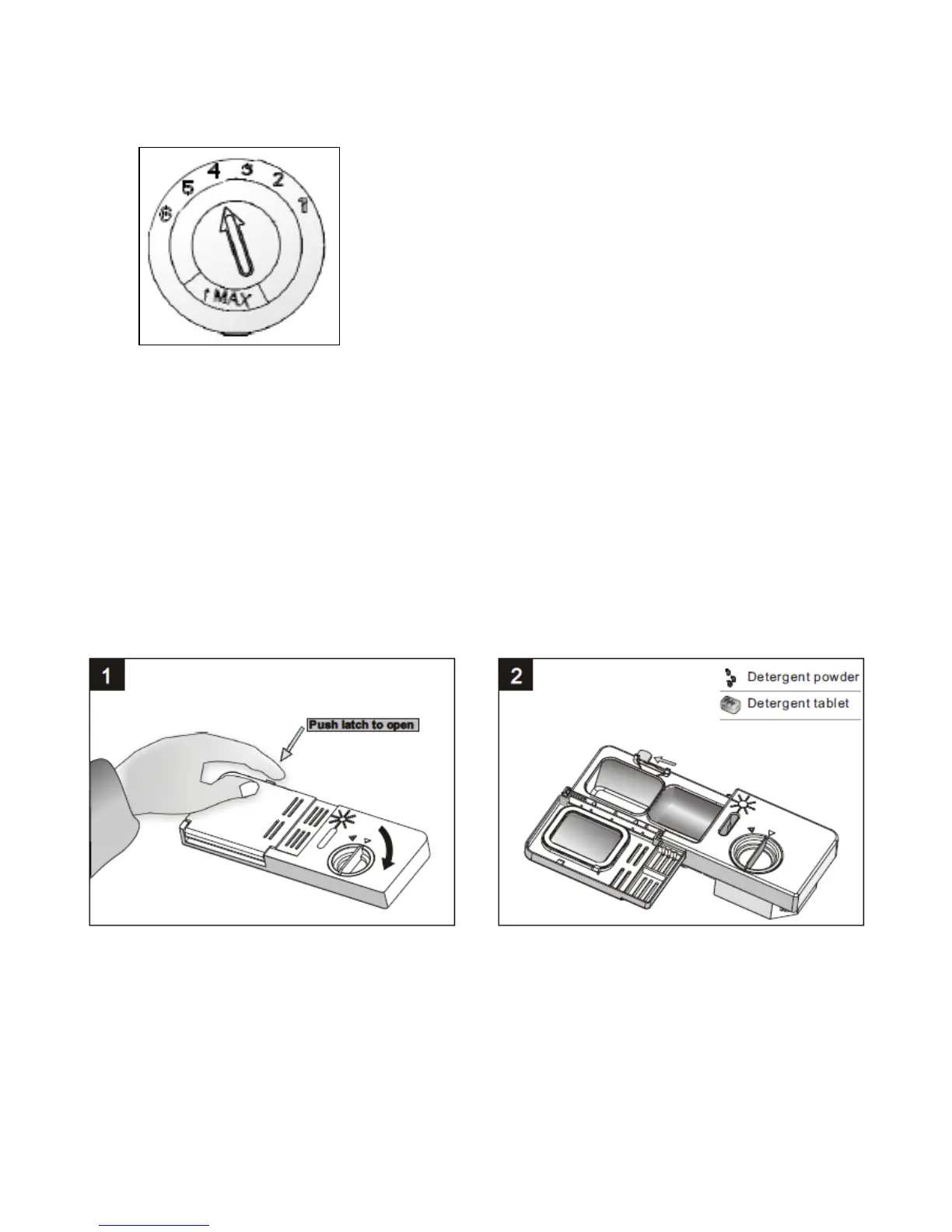 6 5 4 3 2 1

MAX

1

Push latch to open

2

Detergent powder

Detergent tablet