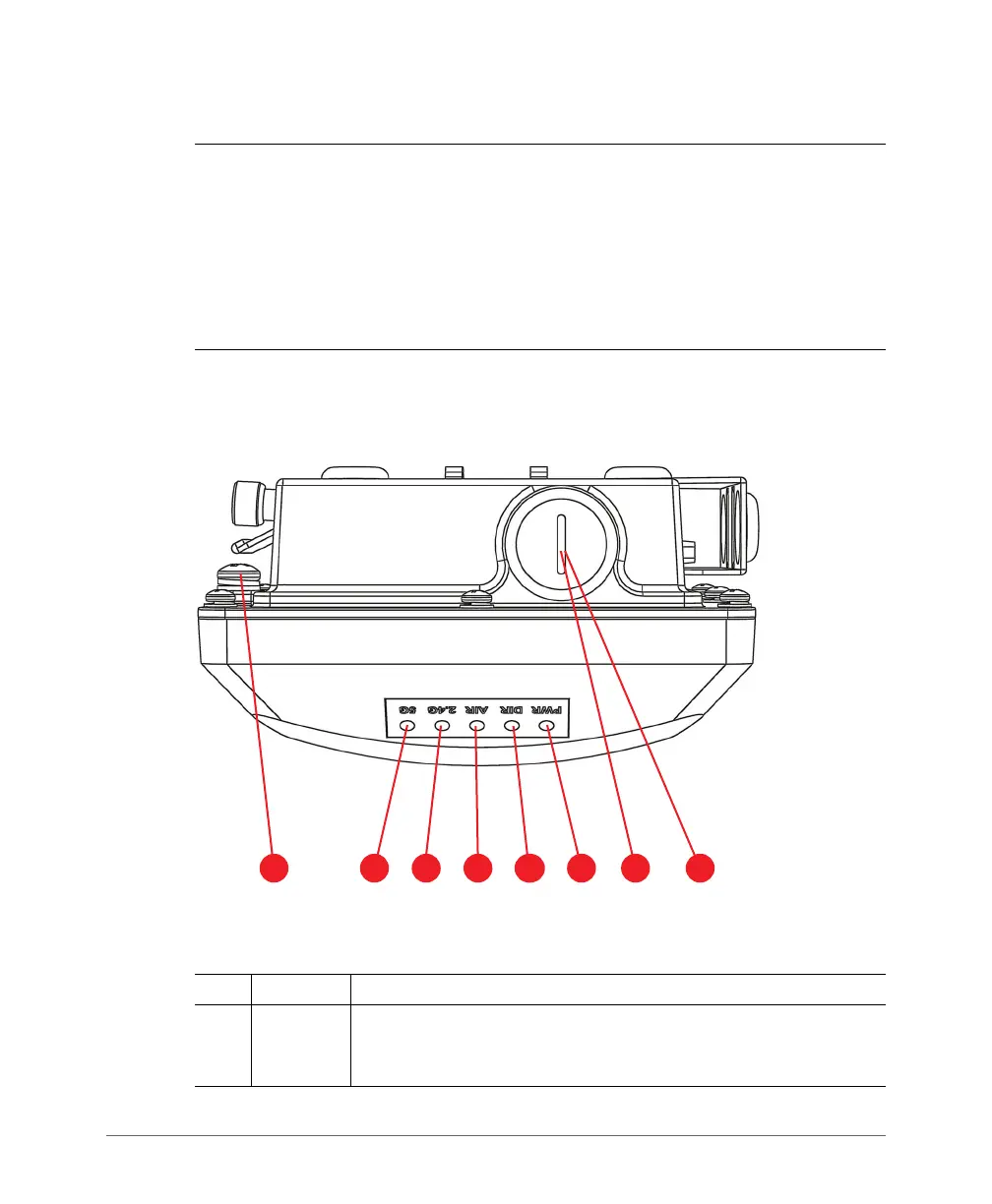 5G 2.4G AIR DIR PWR