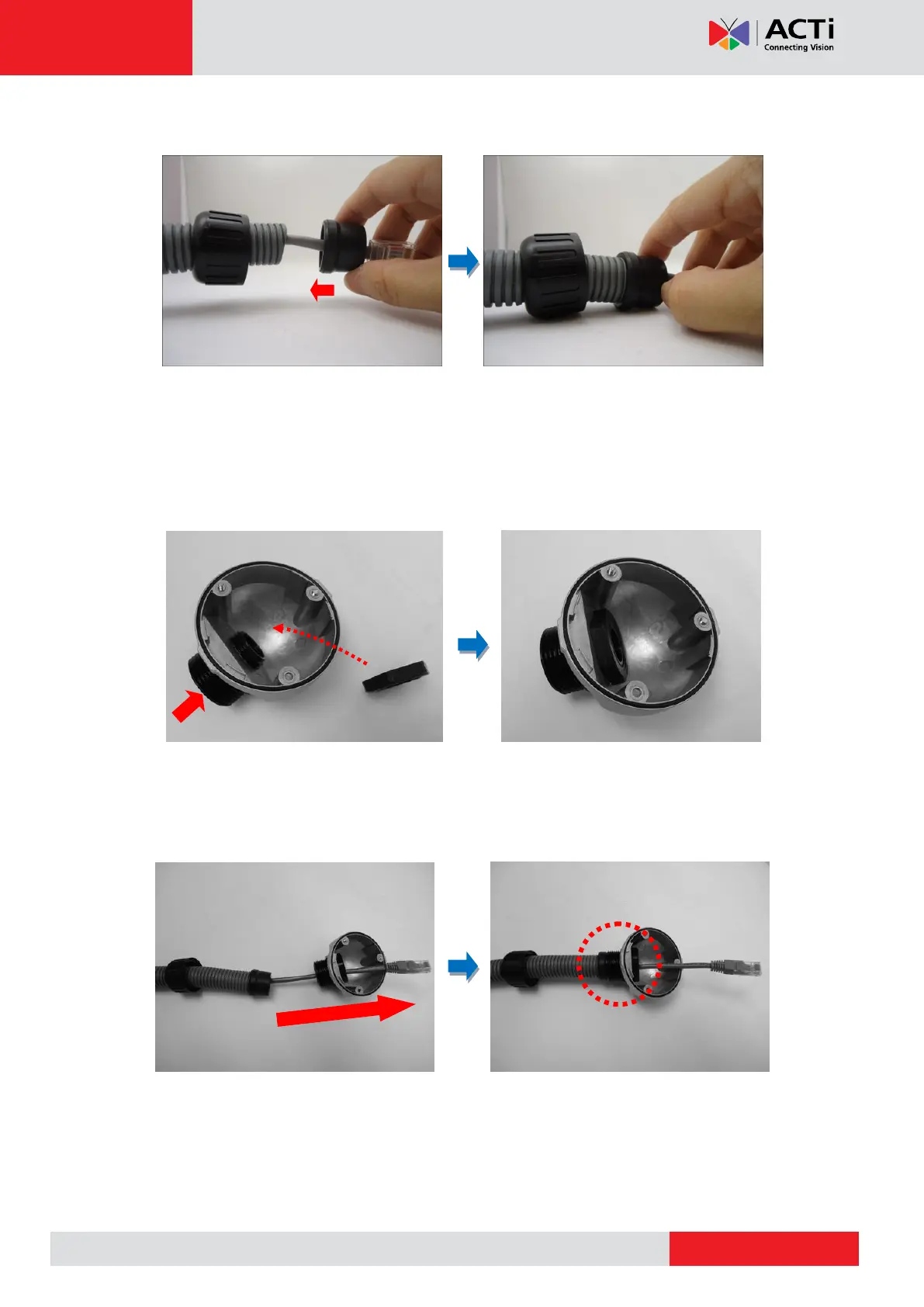 ACTi
Connecting Vision