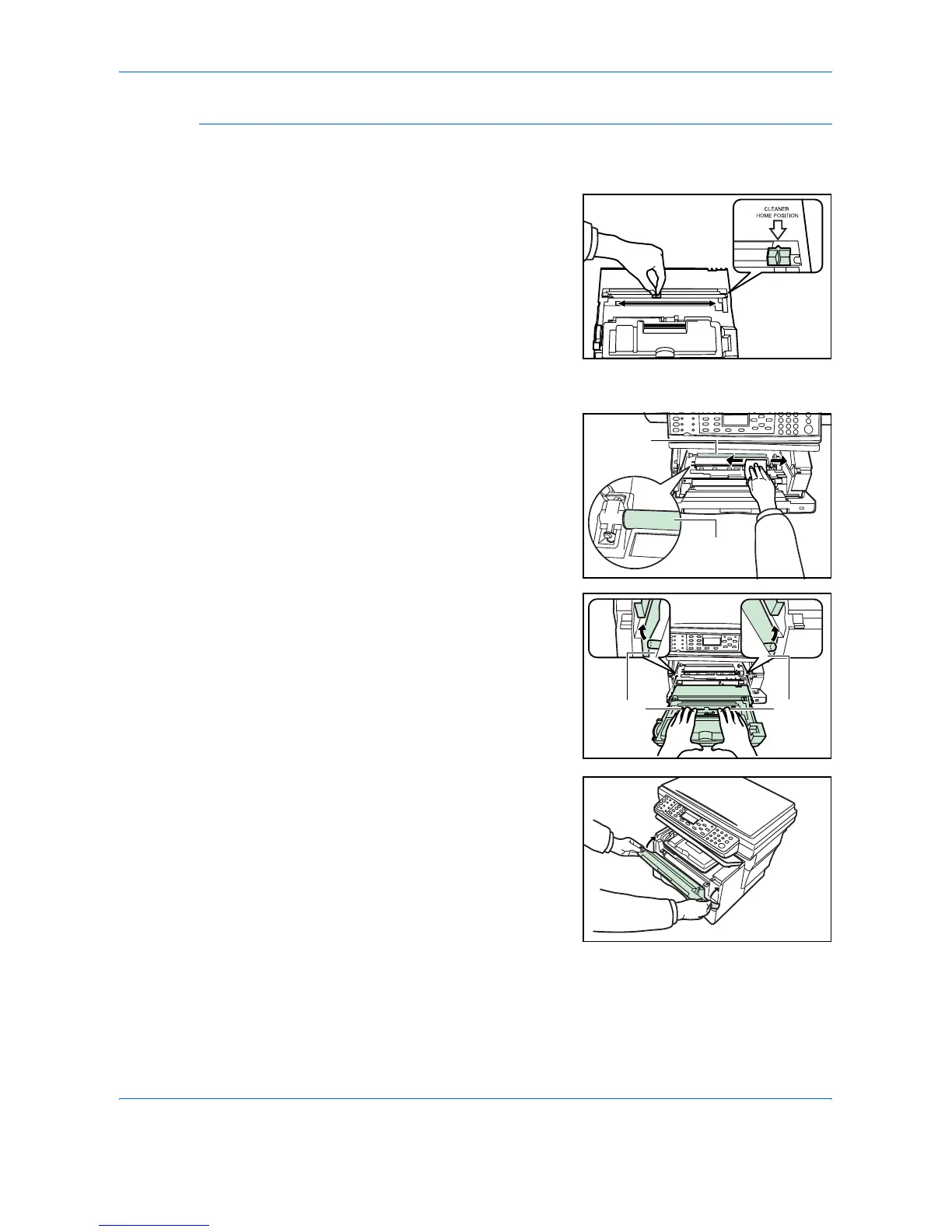 CLEANER
HOME POSITION