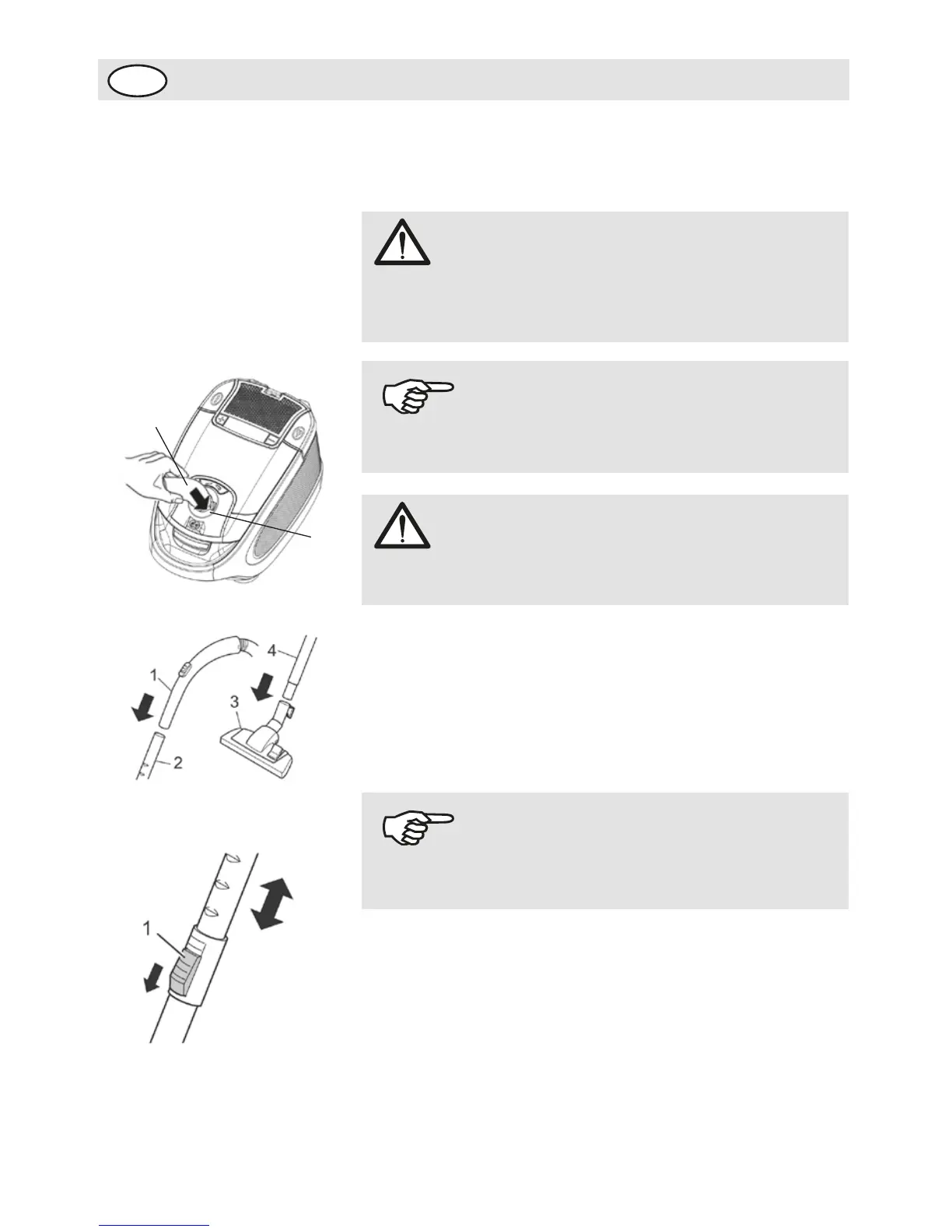 1

4

3

2

1