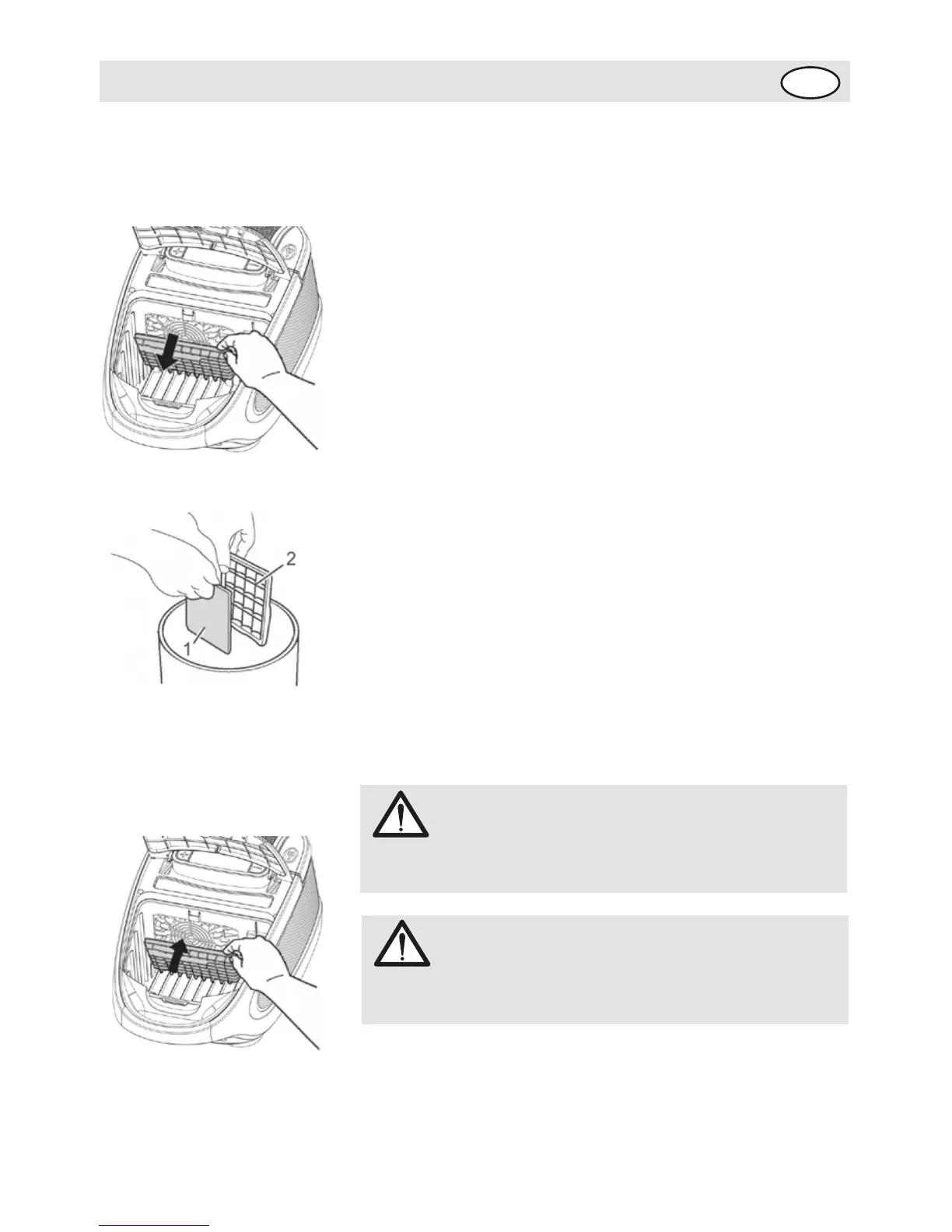 2

1