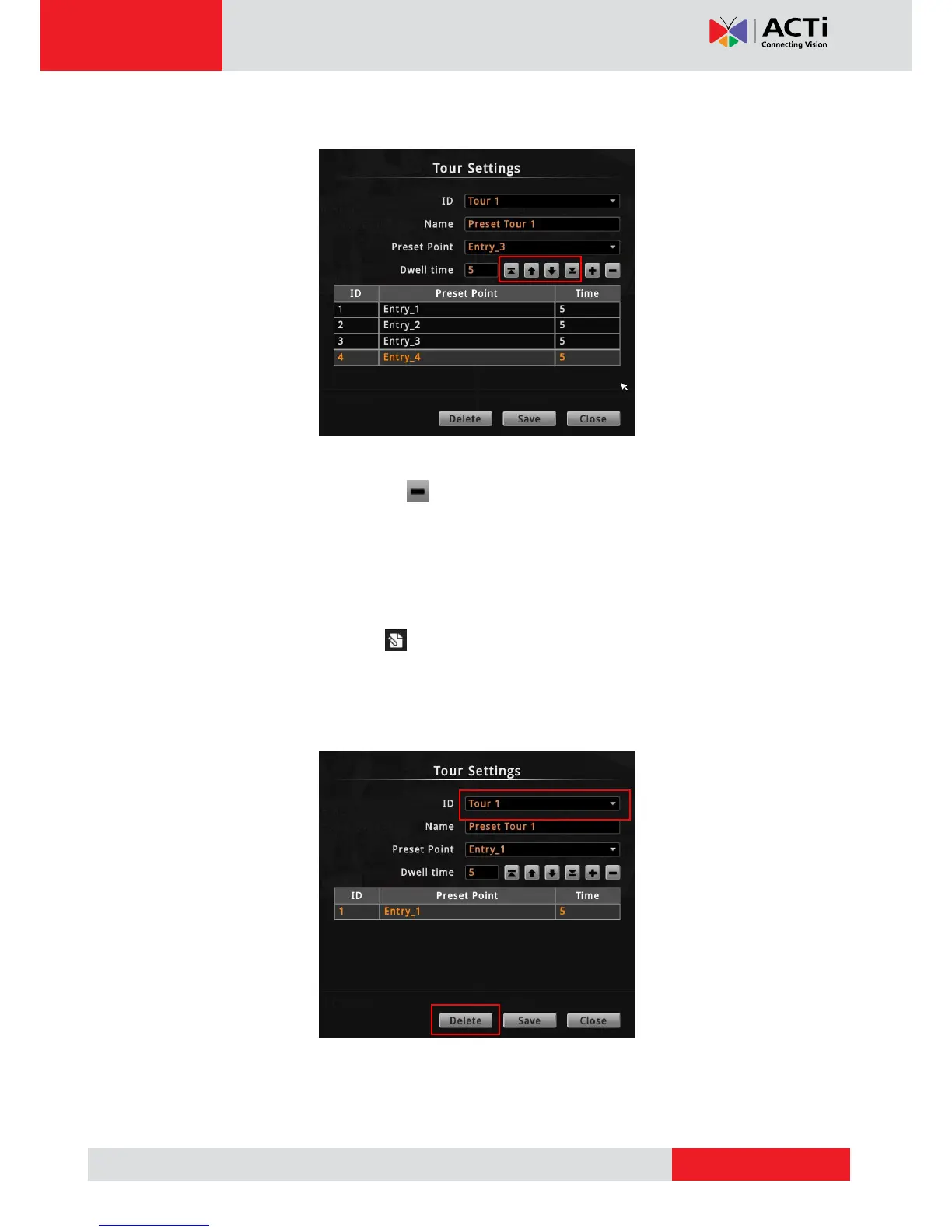 ACTi
Connecting Vision

Tour Settings

ID Tour 1
Name Preset Tour 1
Preset Point Entry_3
Dwell time 5

| ID | Preset Point | Time |
|---|---|---|
| 1 | Entry_1 | 5 |
| 2 | Entry_2 | 5 |
| 3 | Entry_3 | 5 |
| 4 | Entry_4 | 5 |

Delete Save Close

Tour Settings

ID Tour 1
Name Preset Tour 1
Preset Point Entry_1
Dwell time 5

| ID | Preset Point | Time |
|---|---|---|
| 1 | Entry_1 | 5 |

Delete Save Close