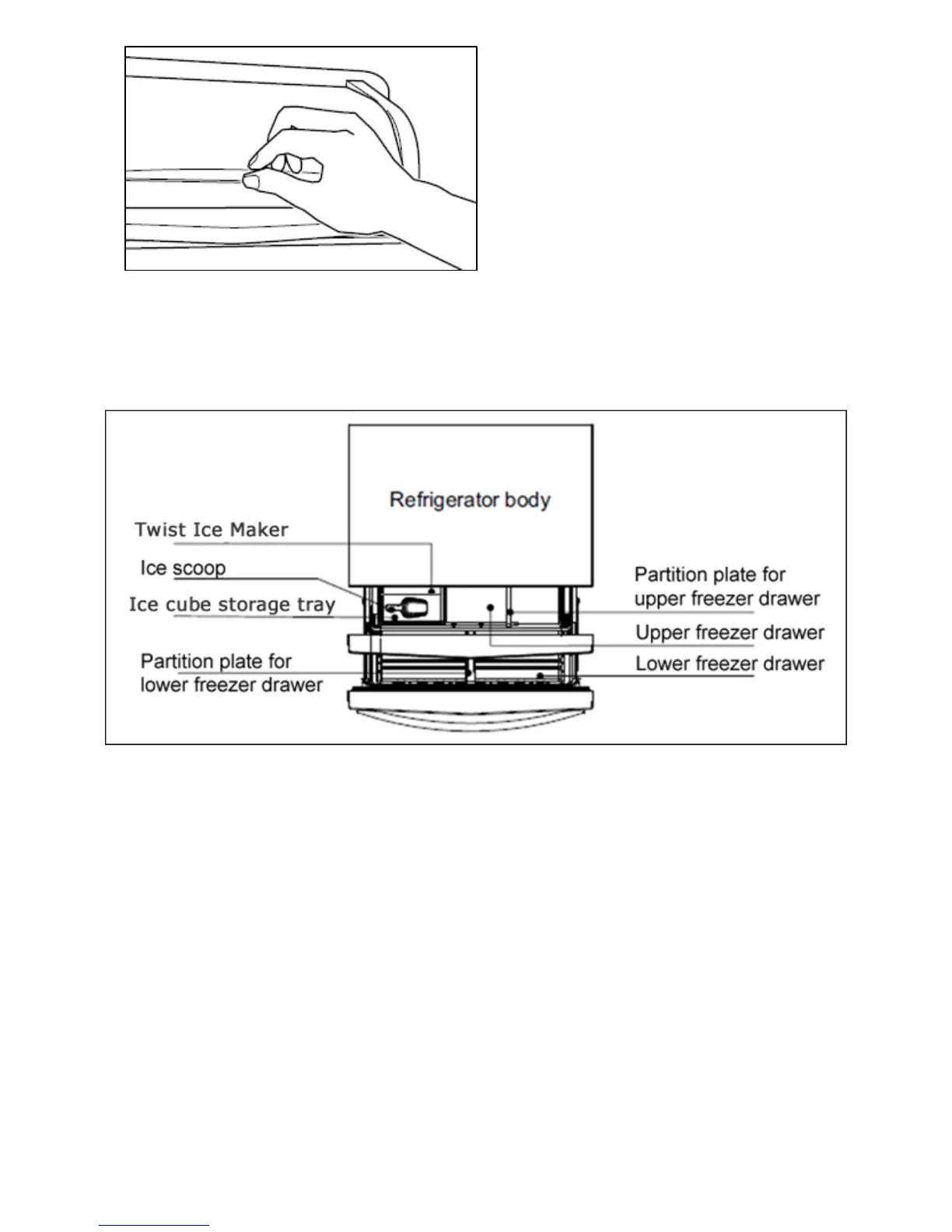 Refrigerator body

Twist Ice Maker

Ice scoop

Ice cube storage tray

Partition plate for lower freezer drawer

Partition plate for upper freezer drawer

Upper freezer drawer

Lower freezer drawer