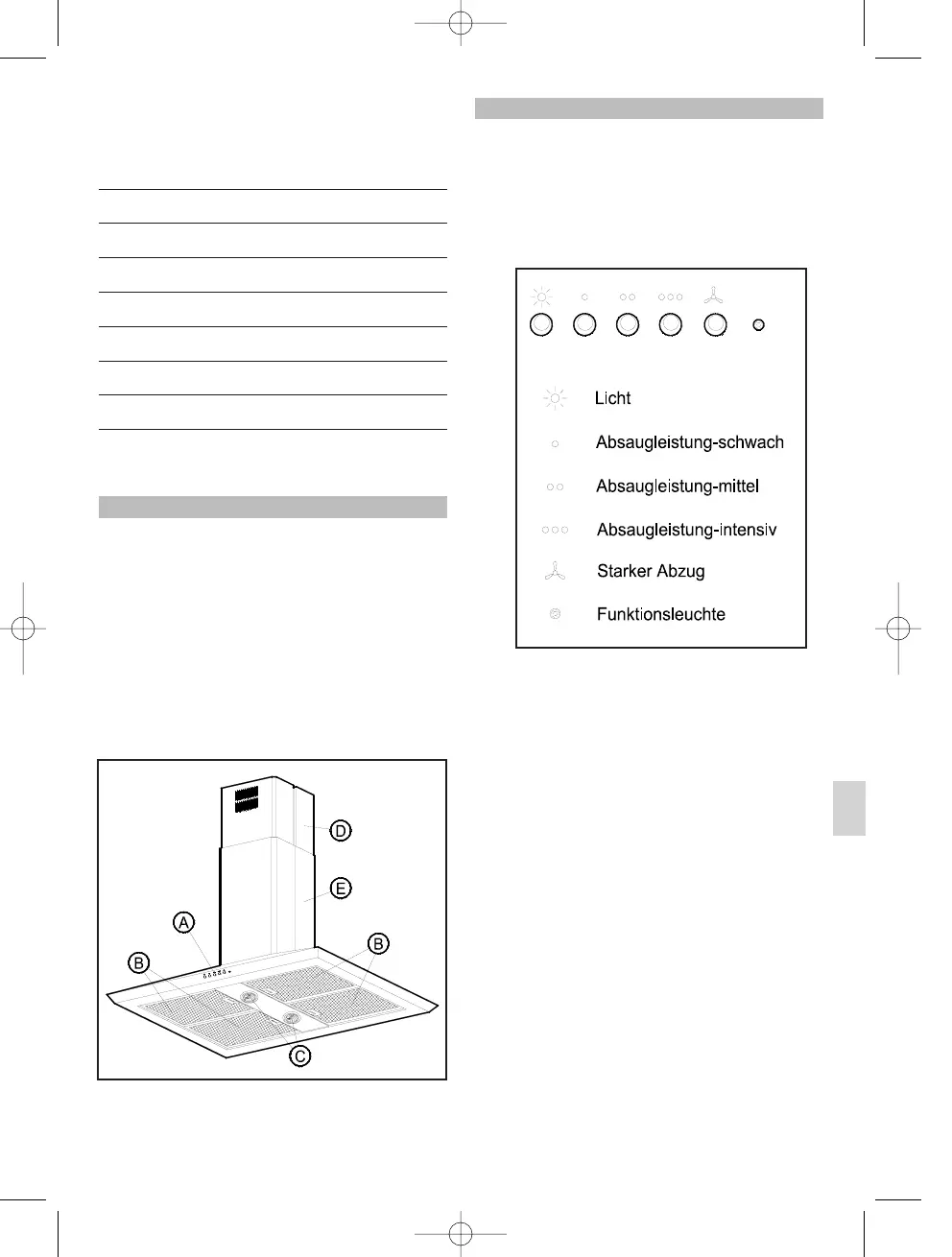 Licht

Absaugleistung-schwach

Absaugleistung-mittel

Absaugleistung-intensiv

Starker Abzug

Funktionsleuchte

D

E

A

B

B

C