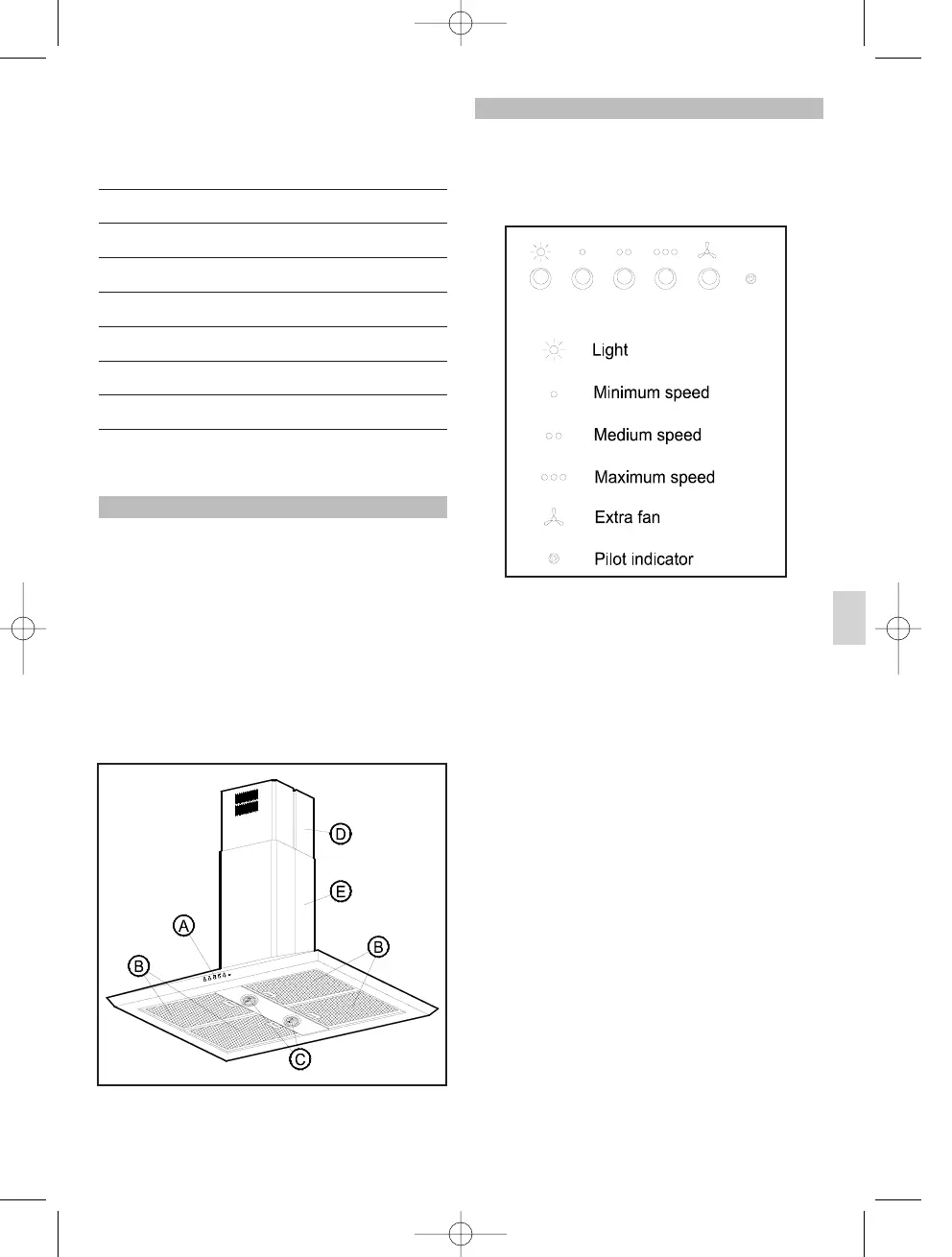 Light

Minimum speed

Medium speed

Maximum speed

Extra fan

Pilot indicator

D

E

A

B

B

C