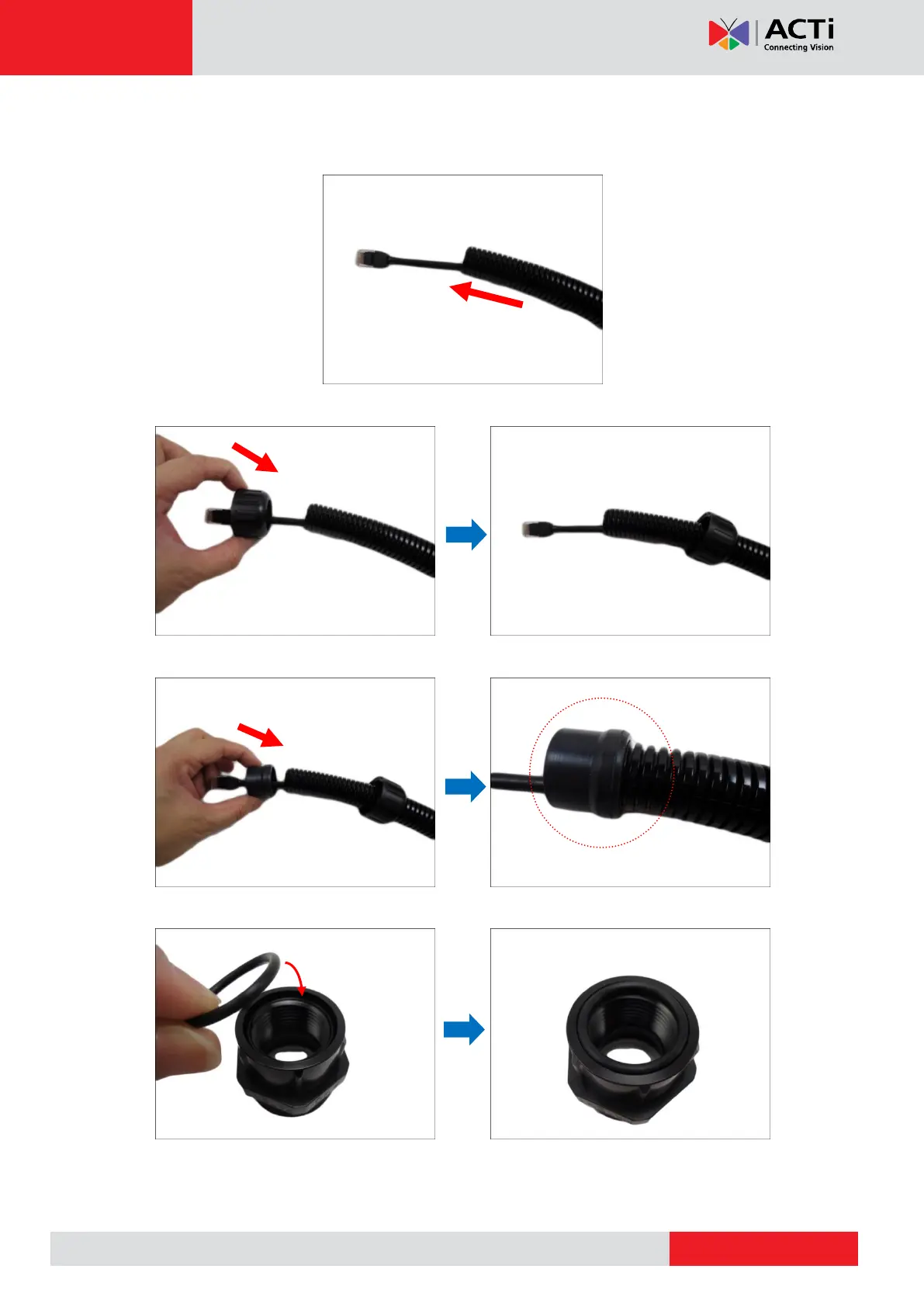 ACTi
Connecting Vision