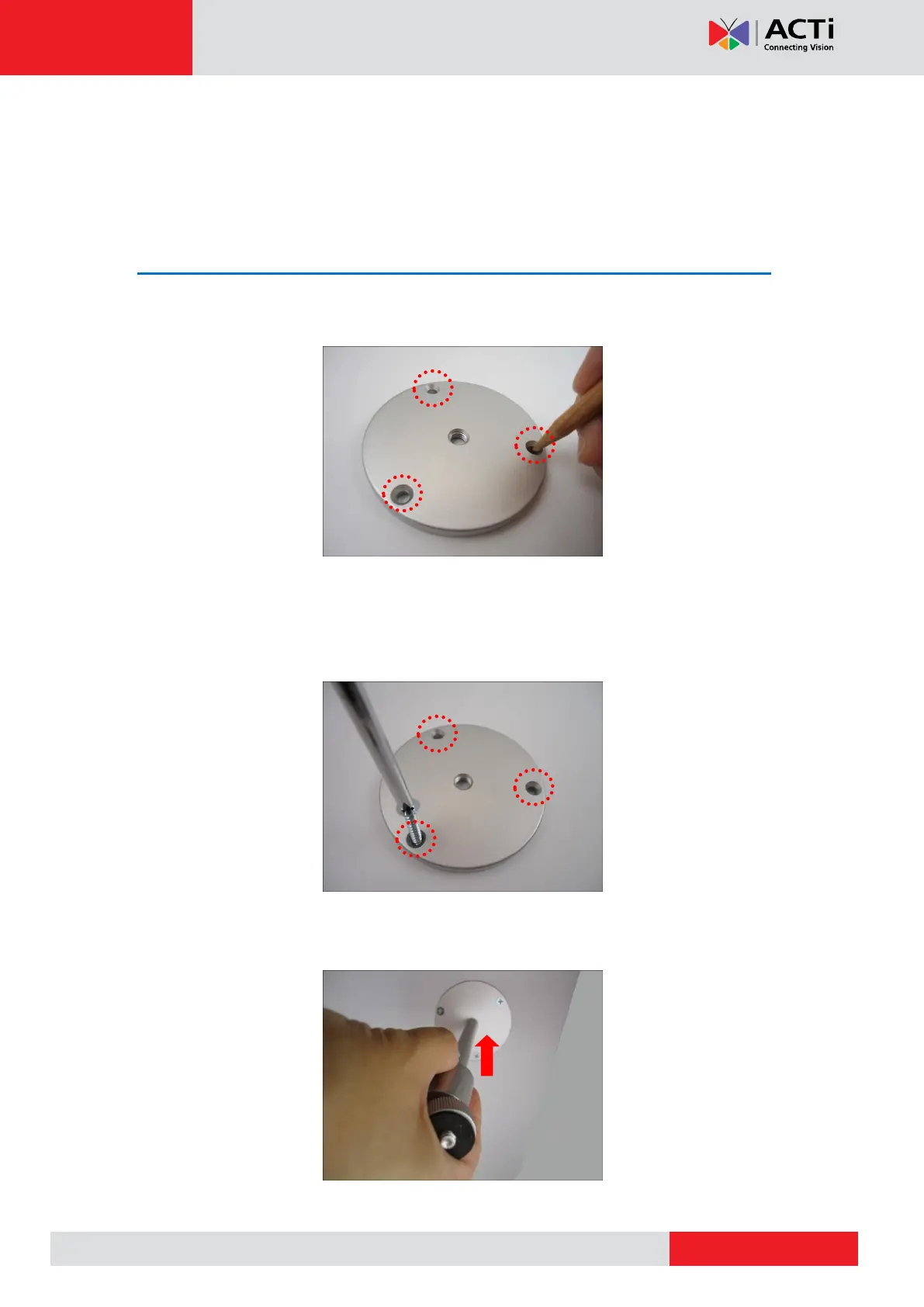 ACTi
Connecting Vision