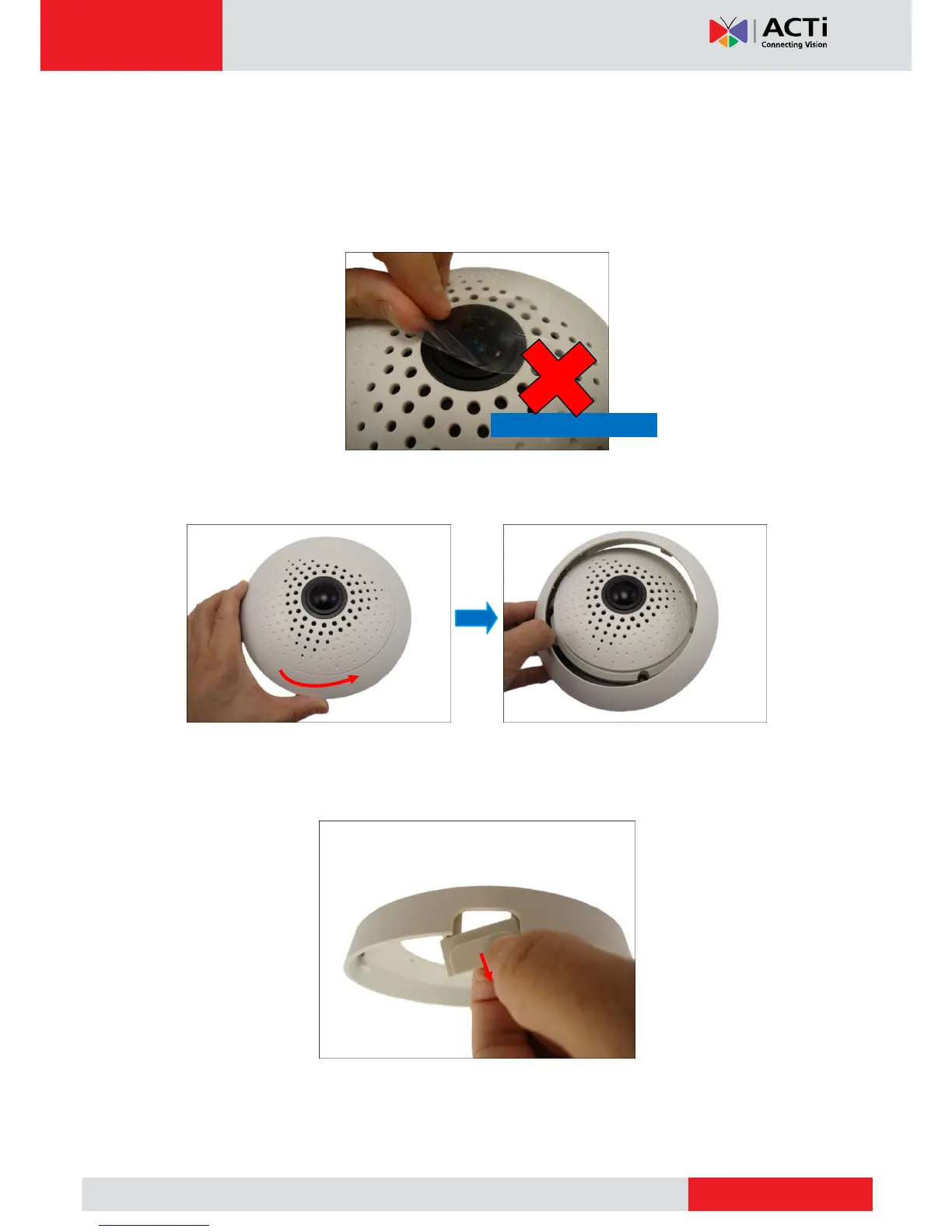 ACTi
Connecting Vision