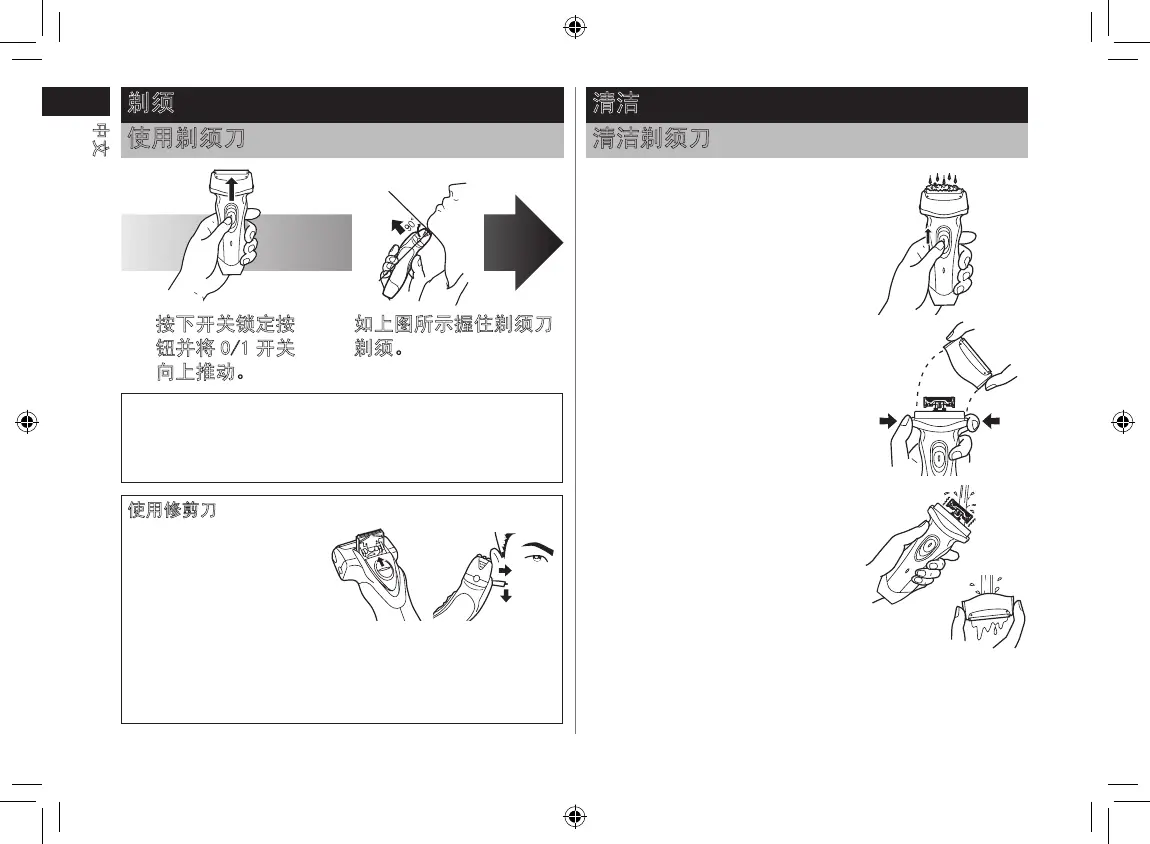 中文

剃须

使用剃须刀

90°

按下开关锁定按钮并将 0/1 开关向上推动。

如上图所示握住剃须刀剃须。

使用修剪刀

清洁

清洁剃须刀