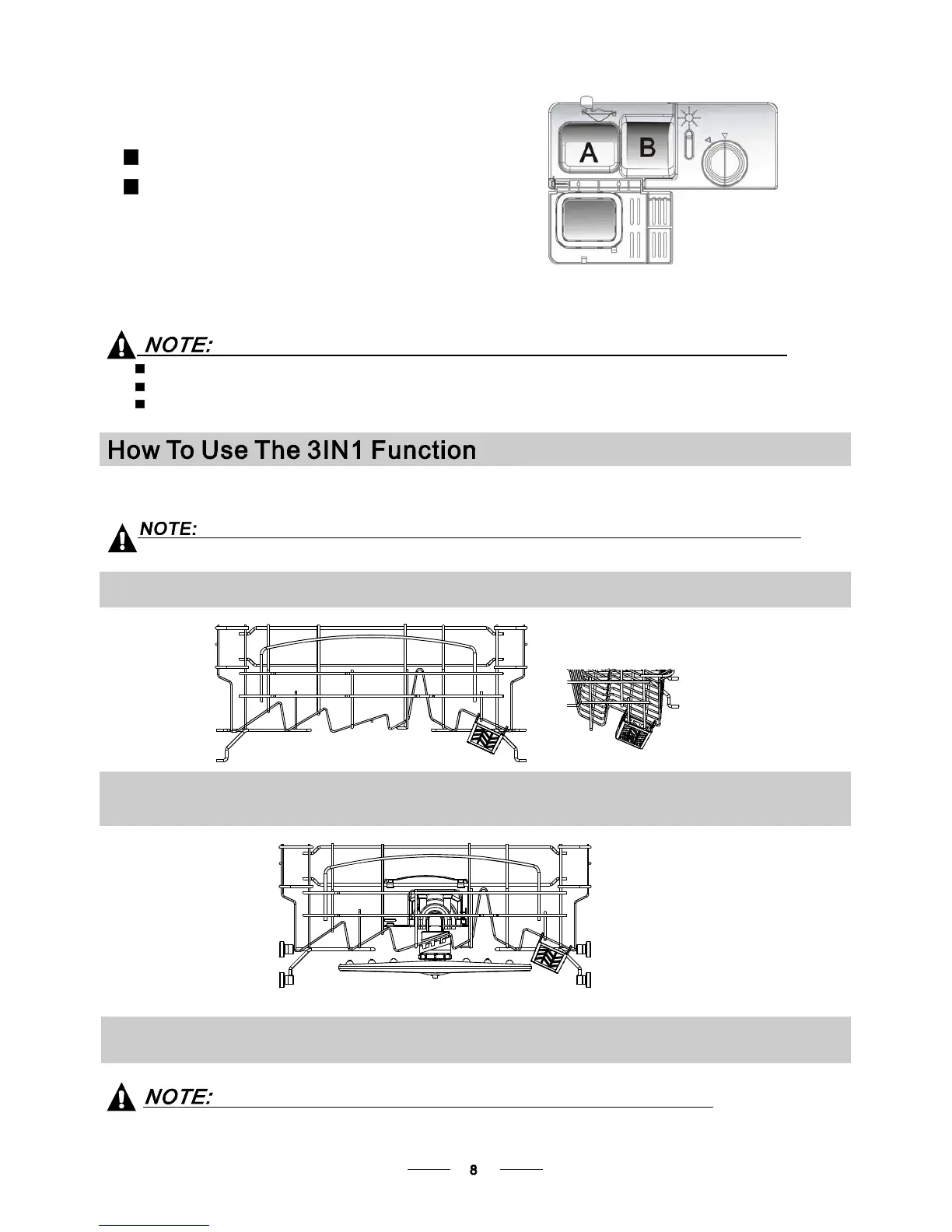 A B

NOTE:

How To Use The 3IN1 Function

NOTE:

NOTE:

8