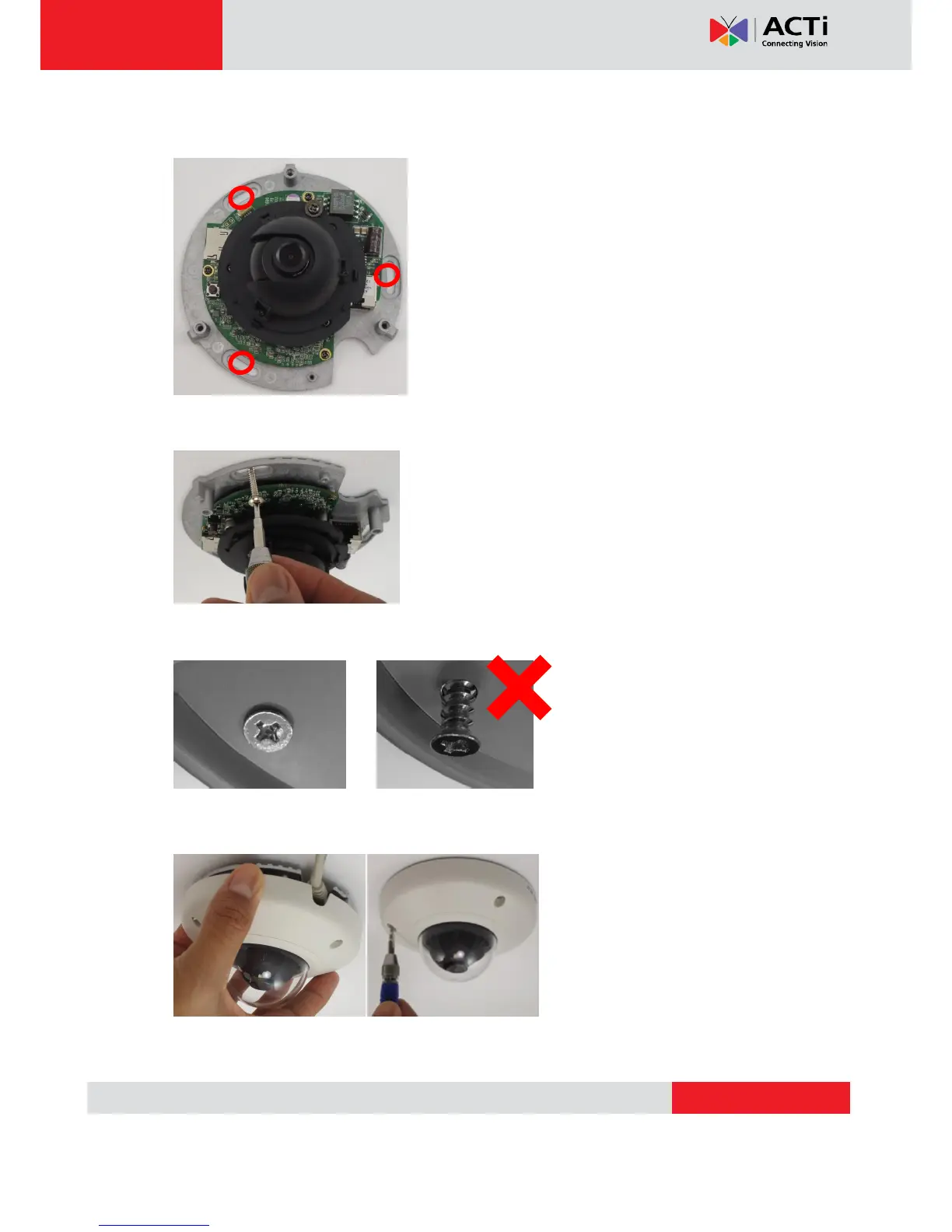 ACTi
Connecting Vision