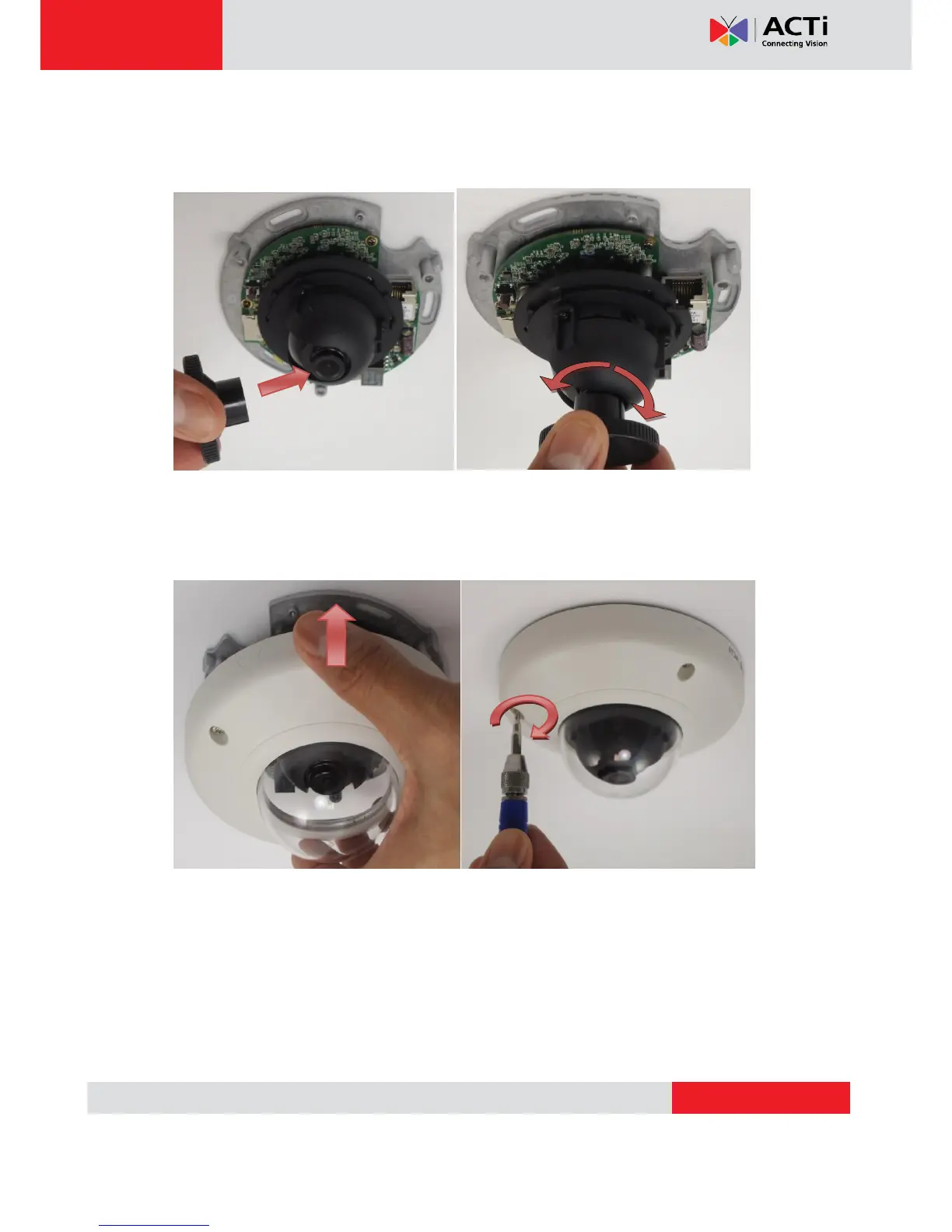 ACTi
Connecting Vision