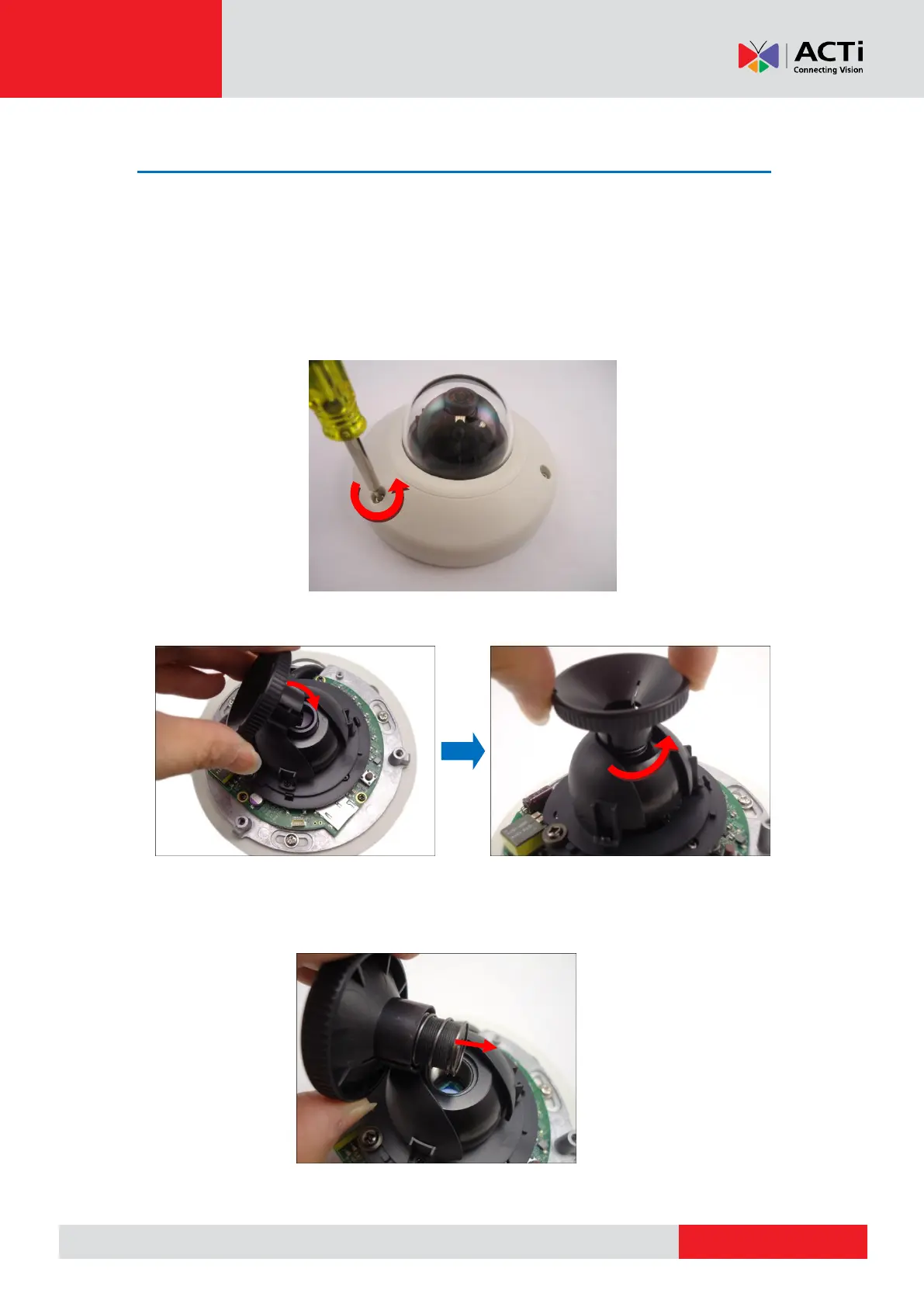 ACTi
Connecting Vision