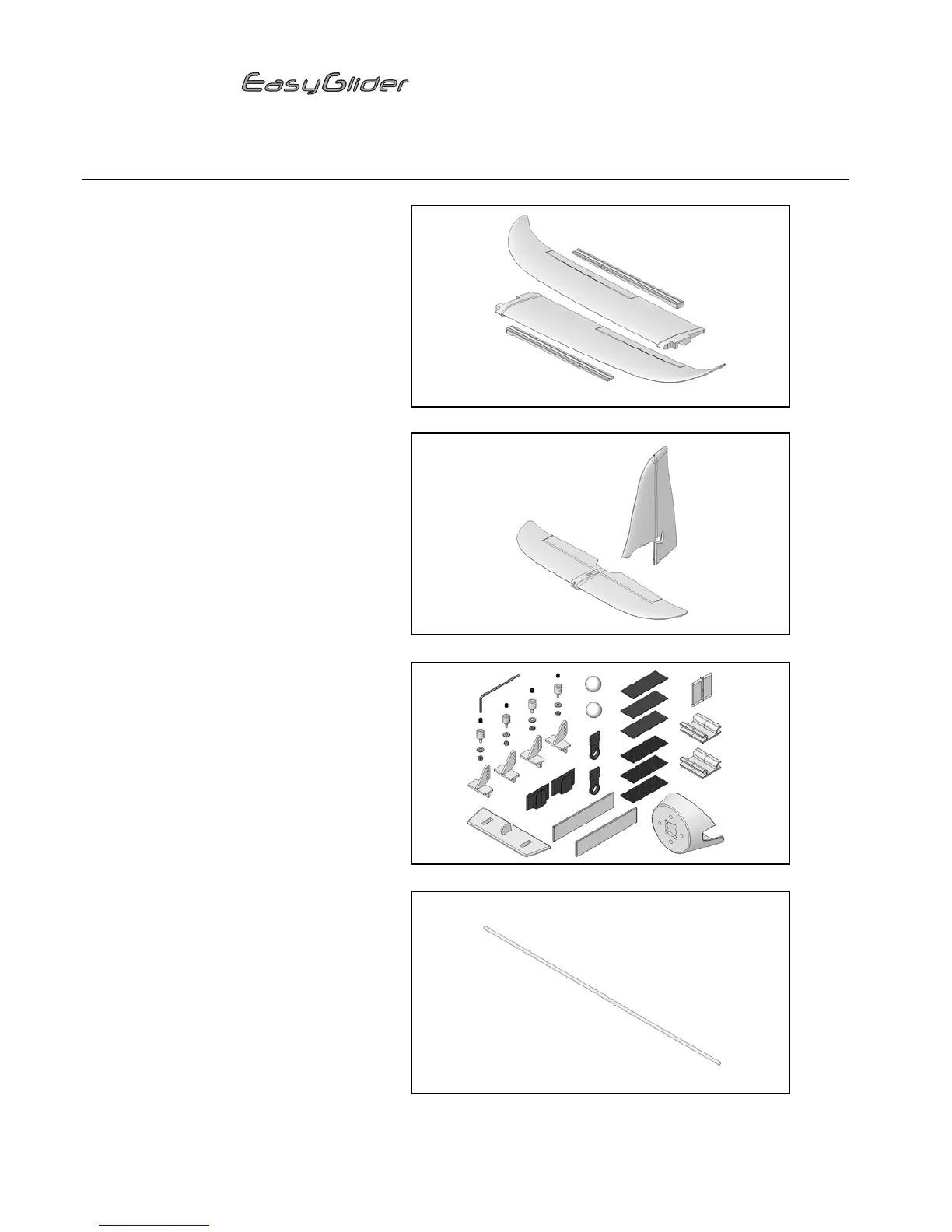 EasyGlider