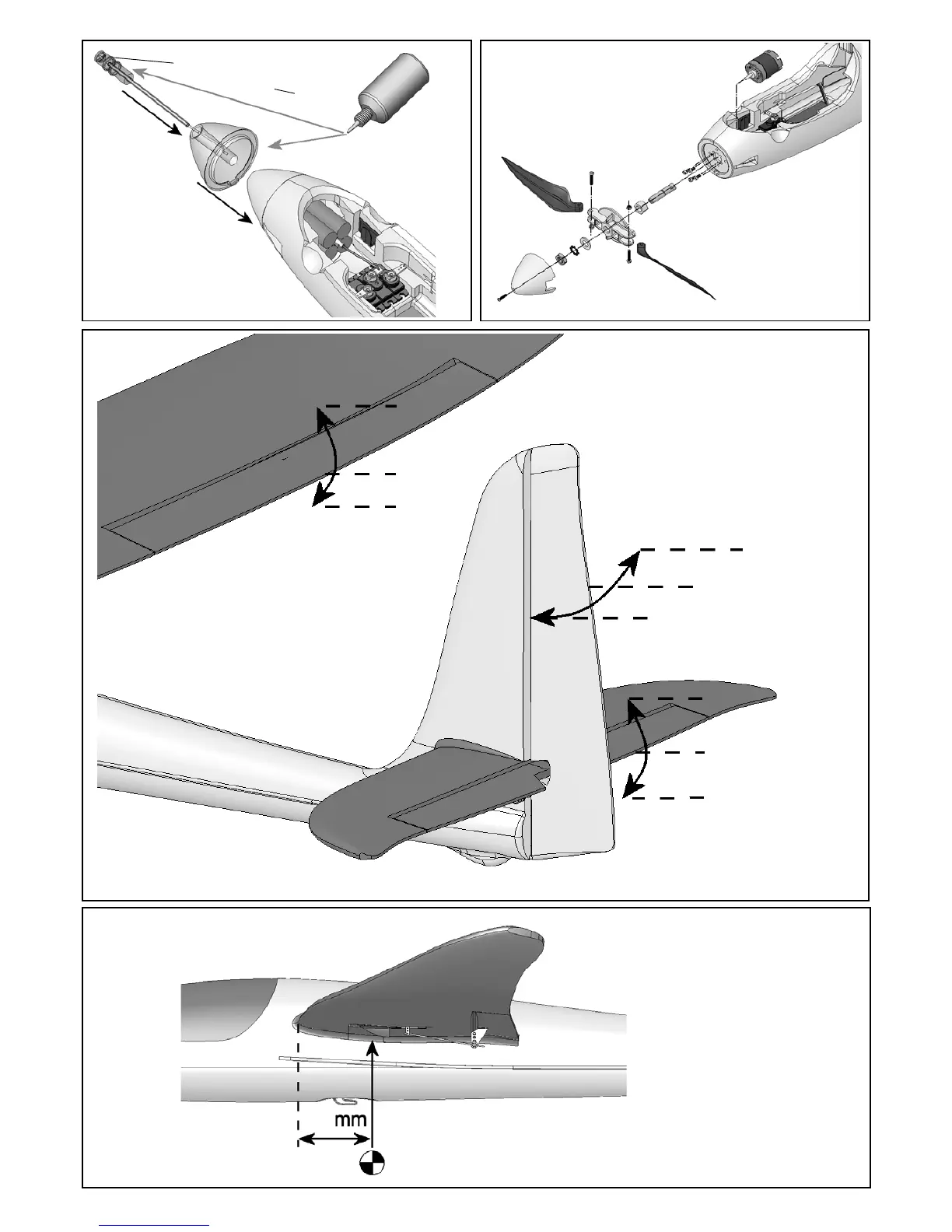 mm