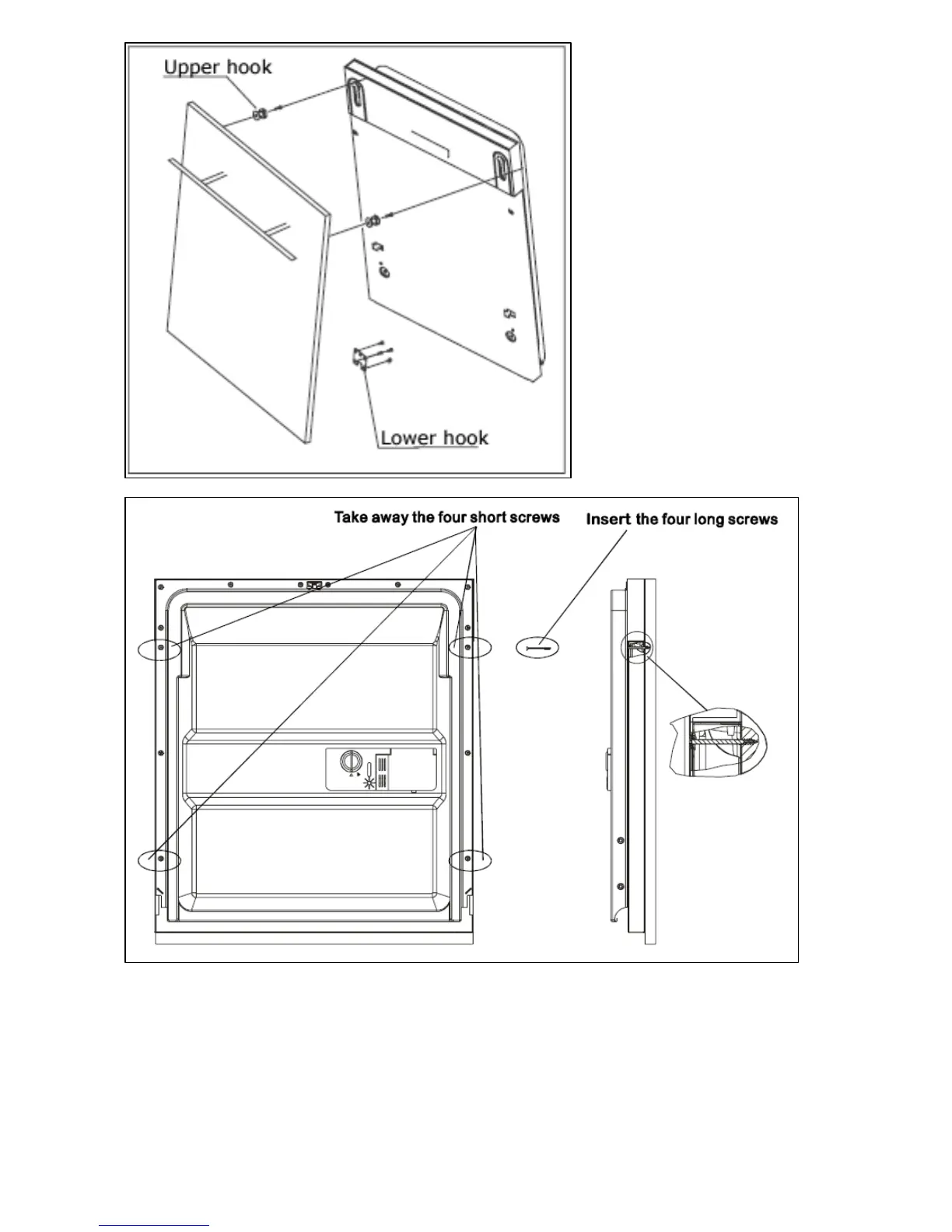 Upper hook

Lower hook

Take away the four short screws

Insert the four long screws