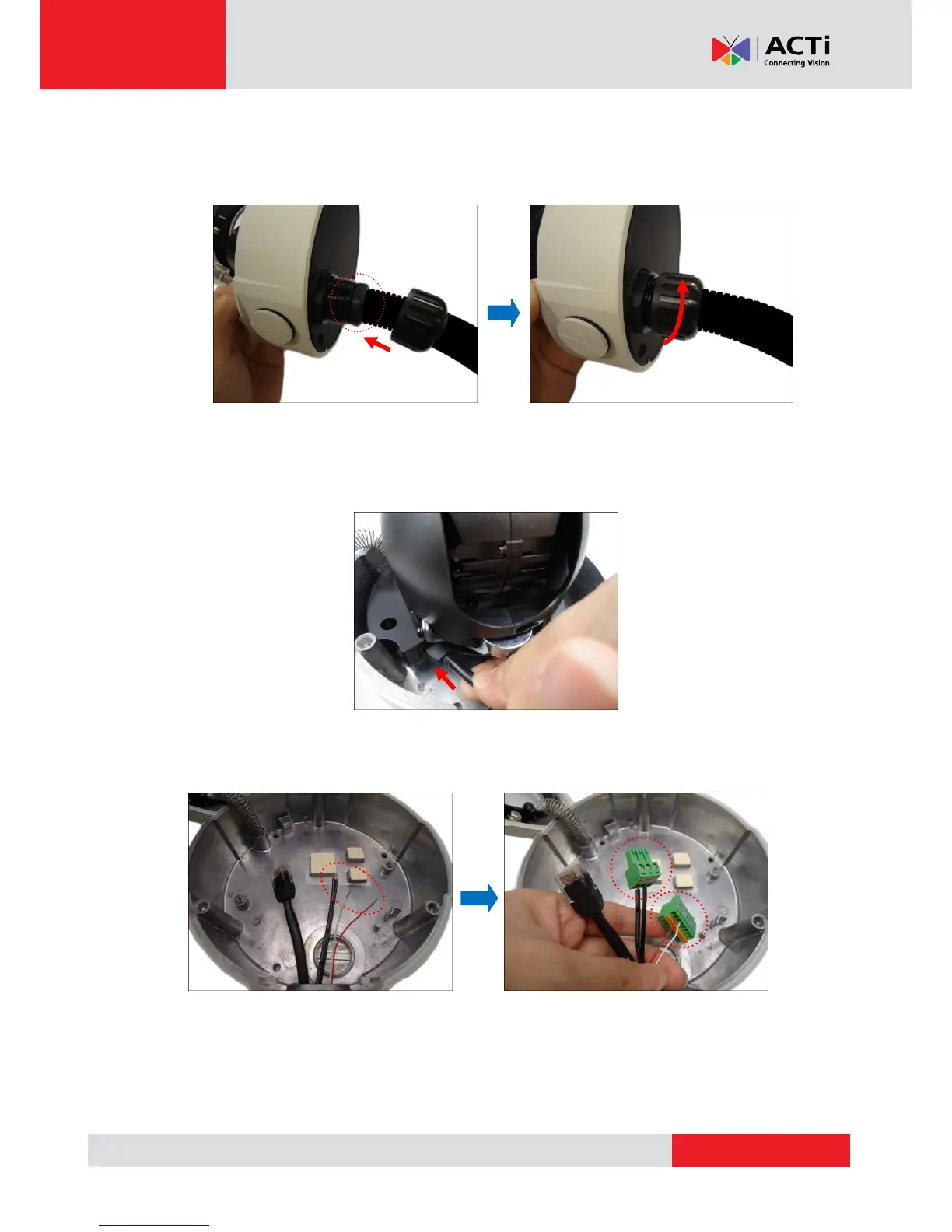 ACTi
Connecting Vision