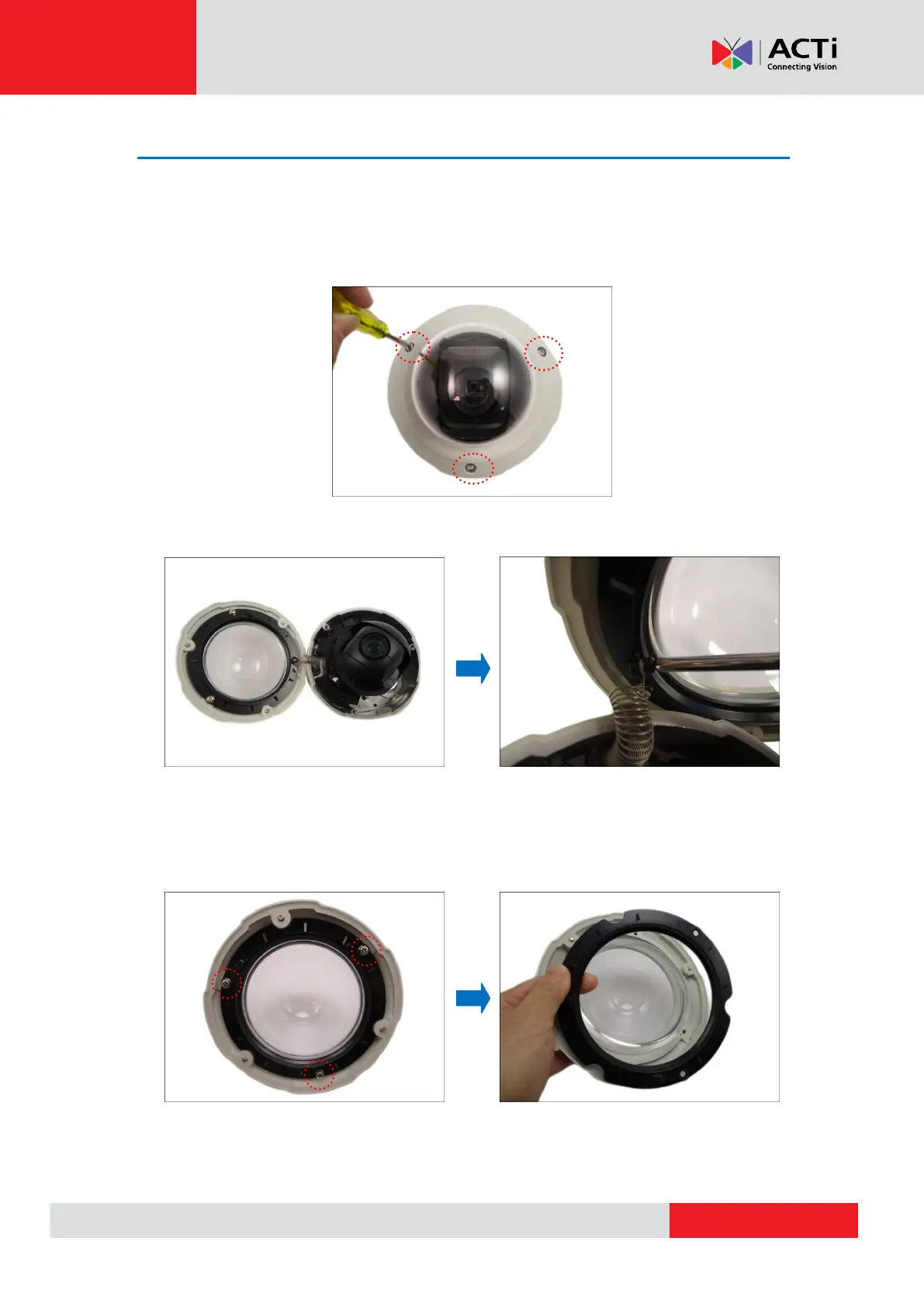 ACTi
Connecting Vision