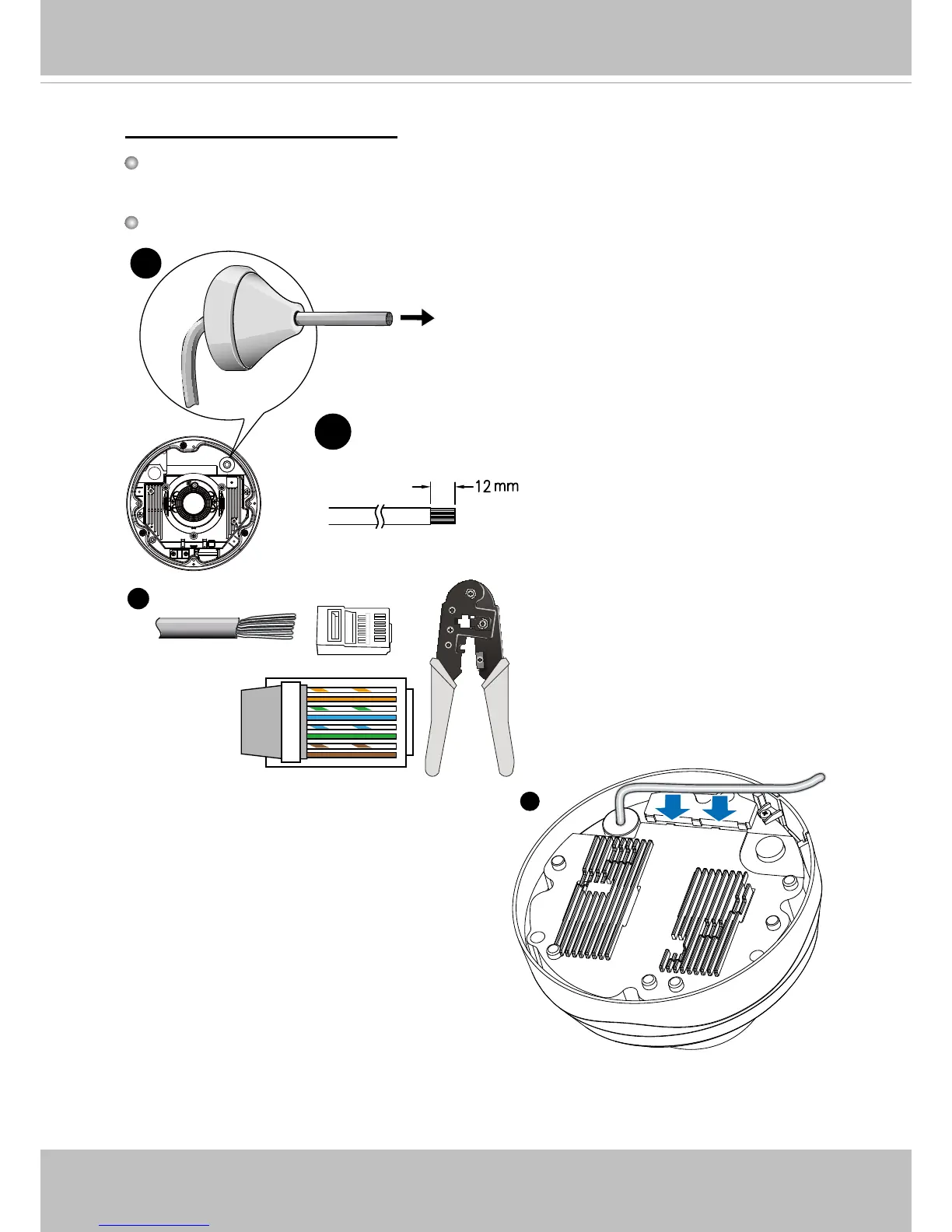 12 mm