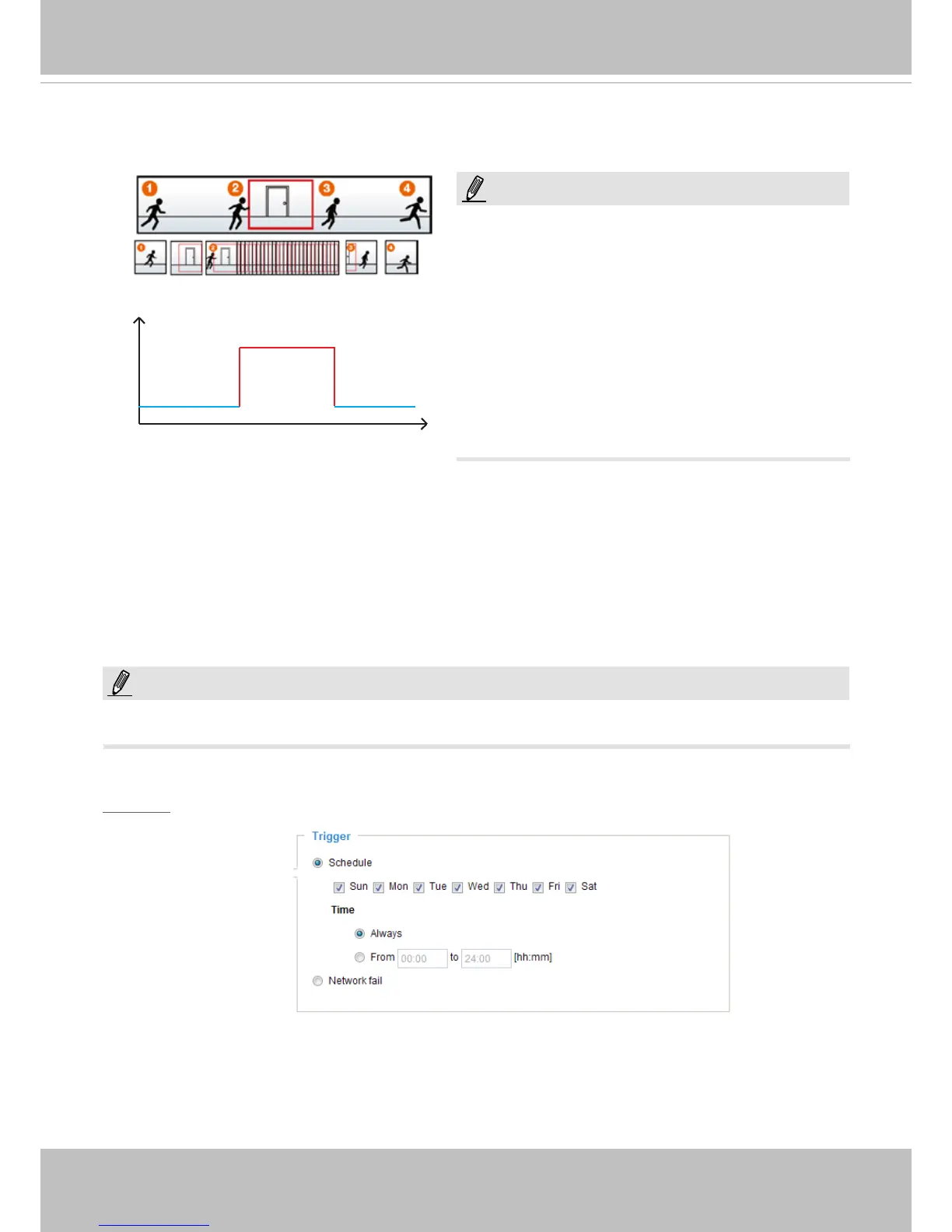 1 2 3 4

Trigger

Schedule

Sun Mon Tue Wed Thu Fri Sat

Time

Always

From 00:00 to 24:00 [hh:mm]

Network fail