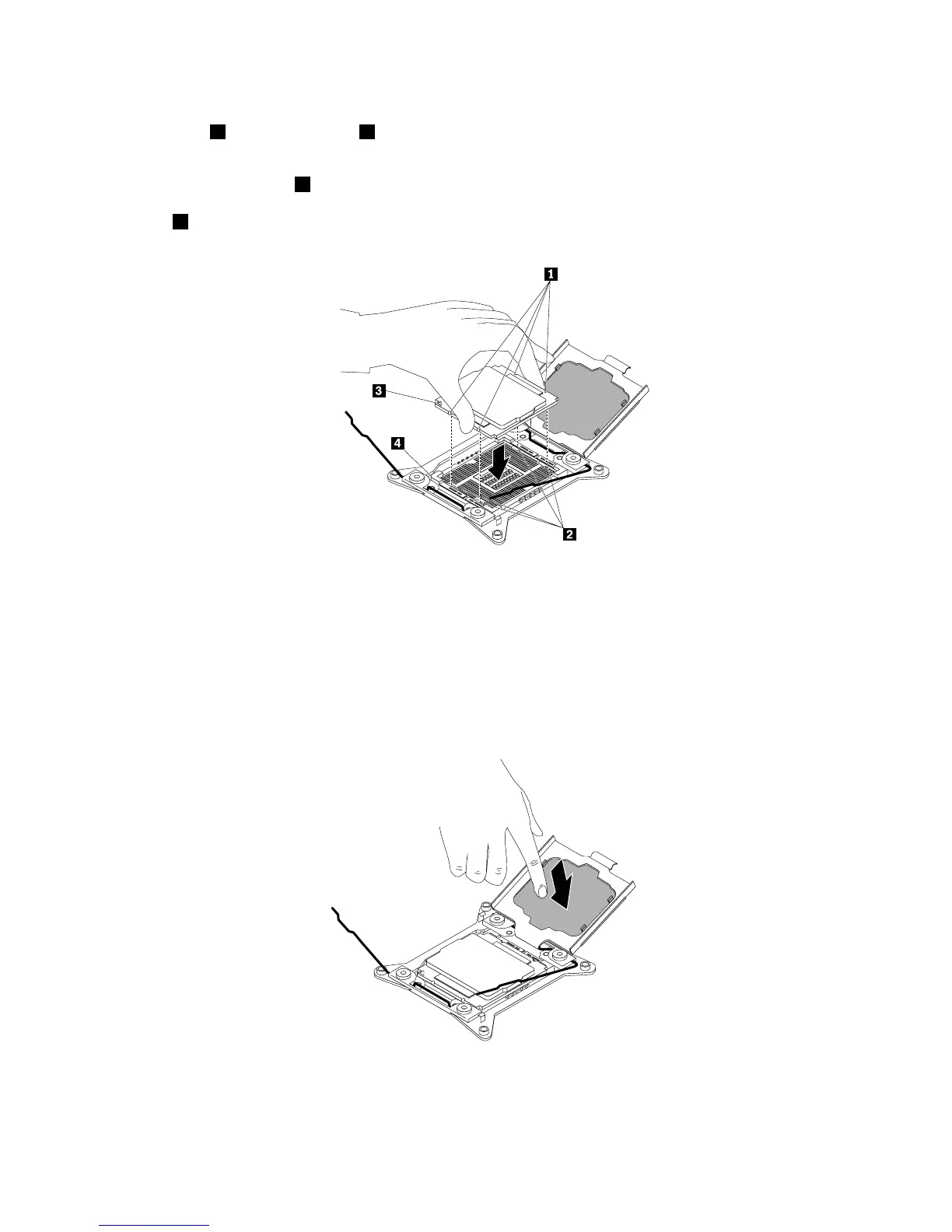 1

3

4

2