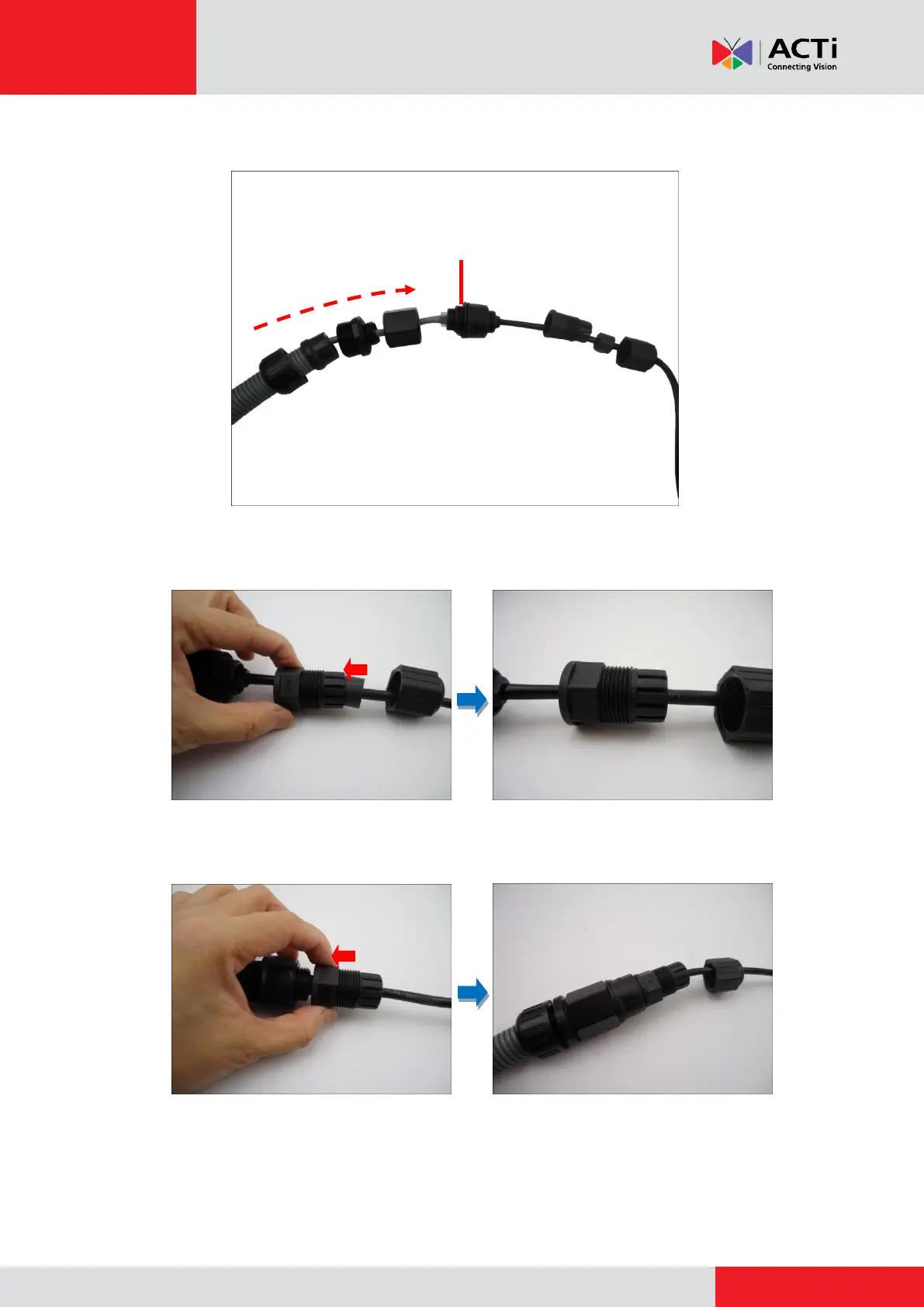 ACTi
Connecting Vision