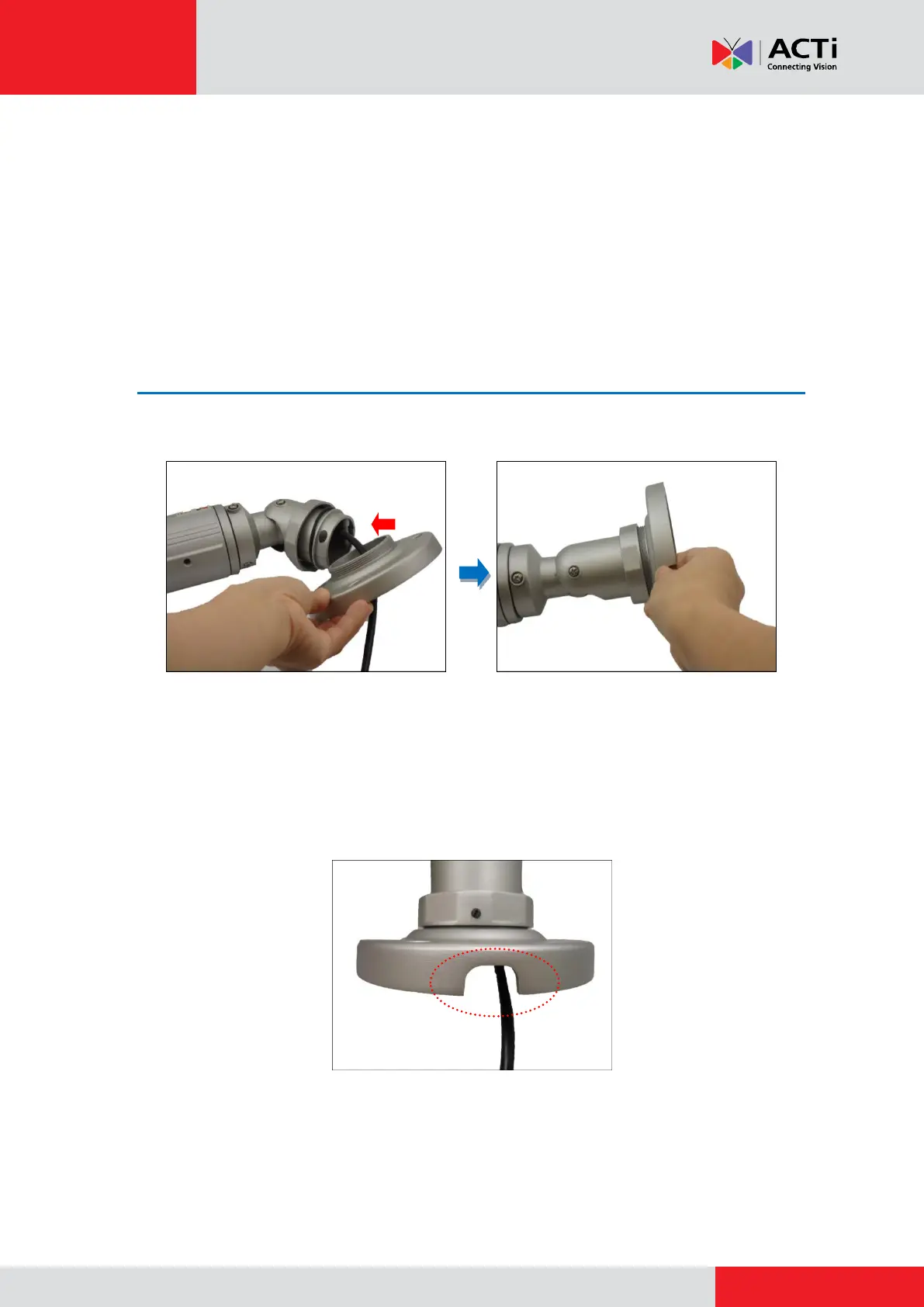 ACTi
Connecting Vision