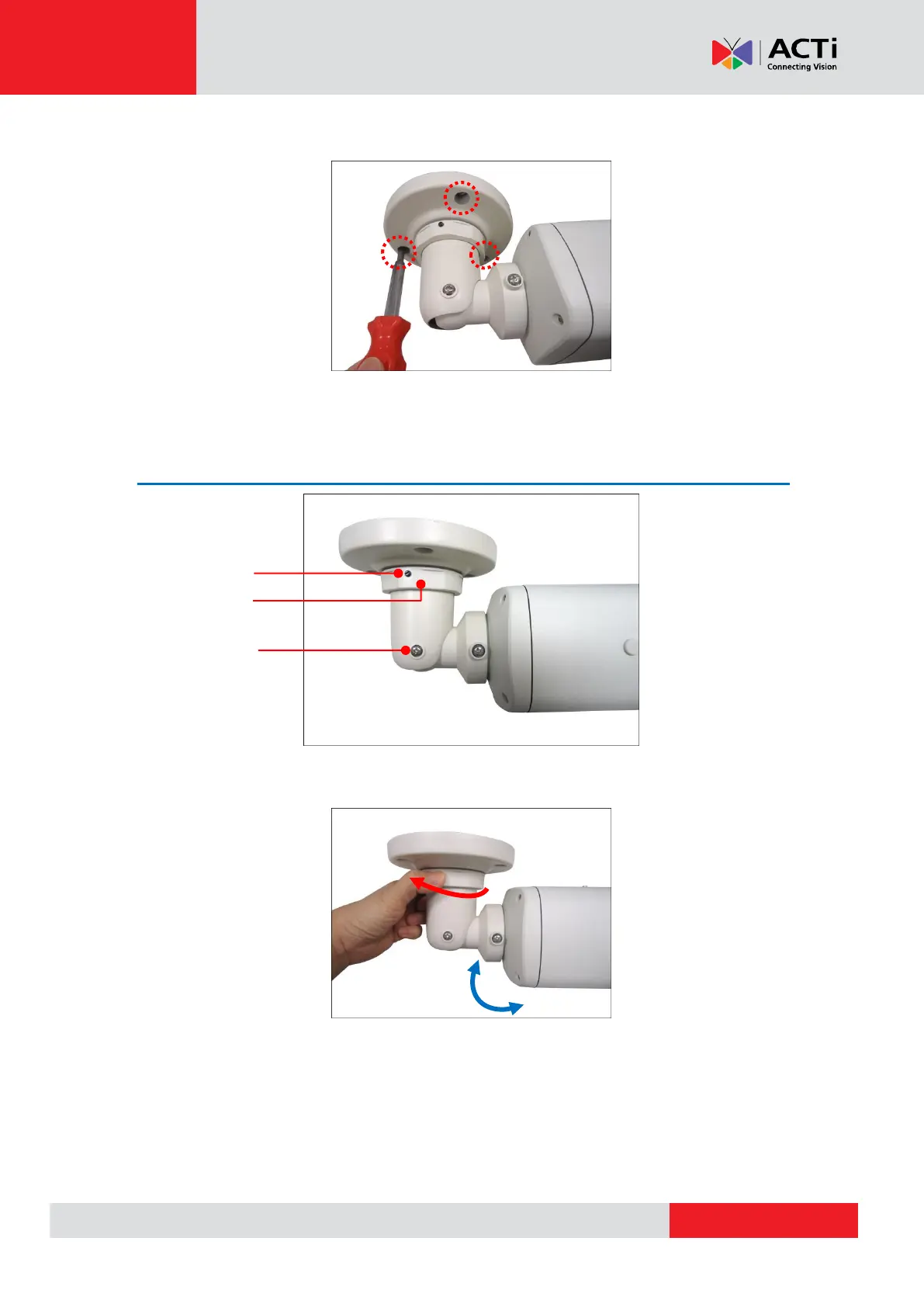 ACTi
Connecting Vision