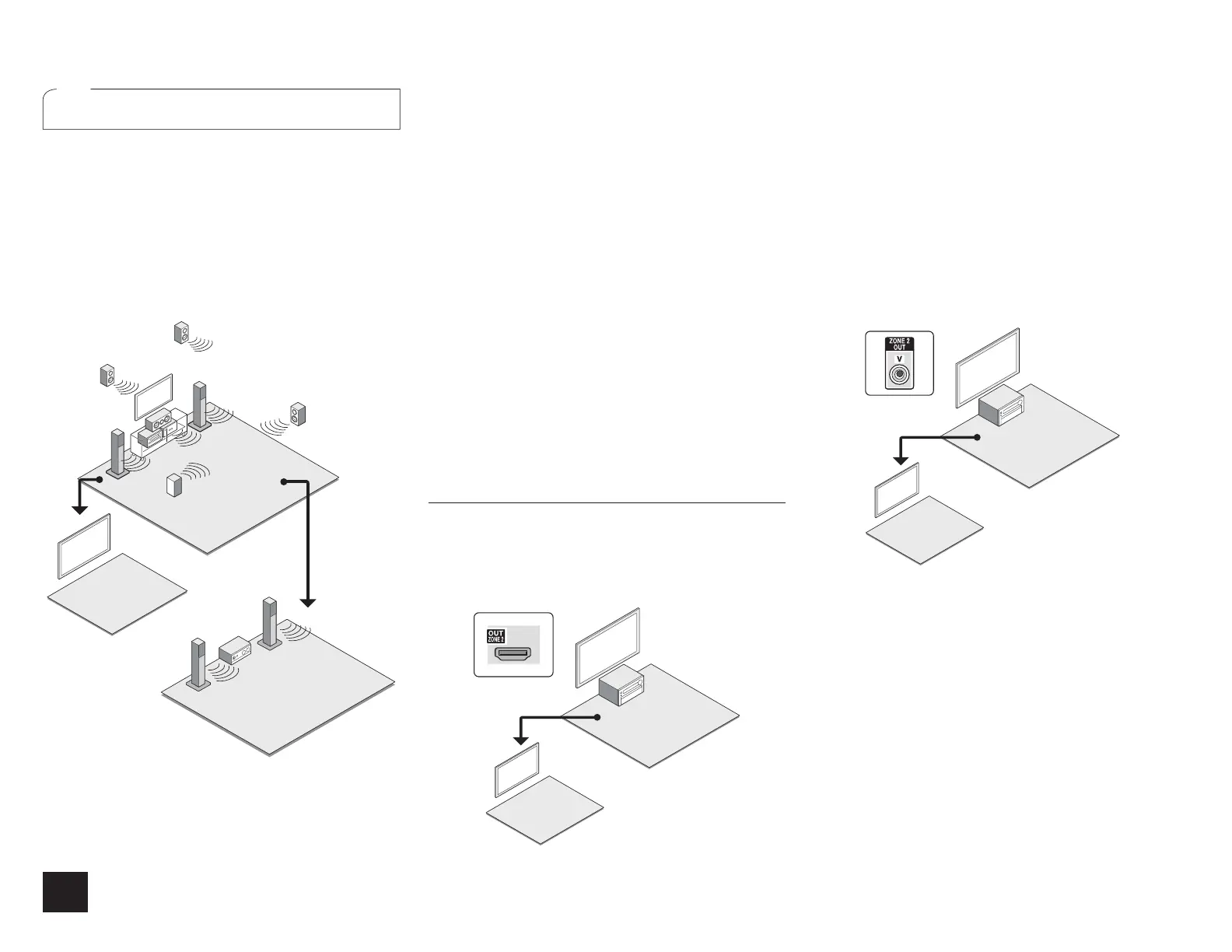 OUT
ZONE 2

ZONE 2
OUT
V